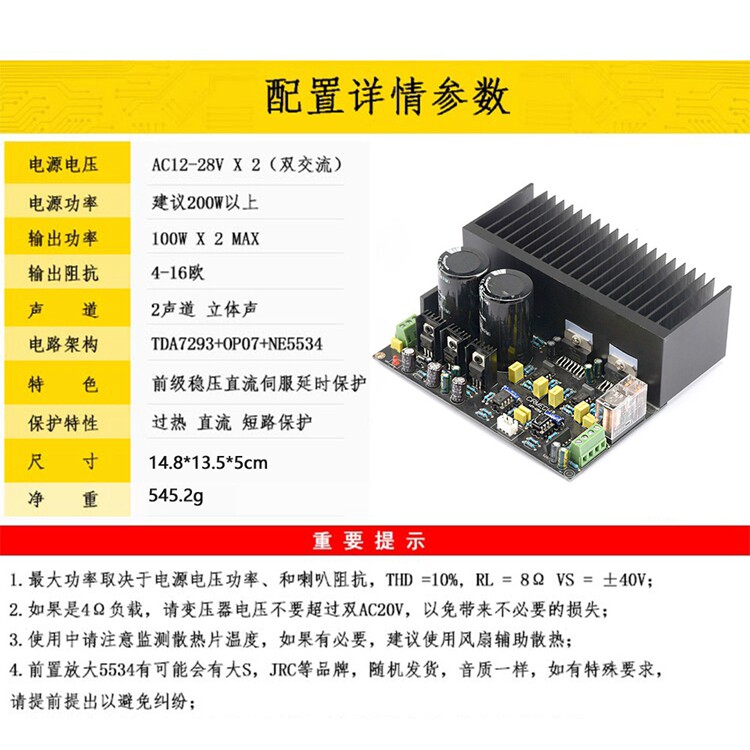 配置详情参数

| 电源电压 | AC12-28V X 2（双交流） |
|---|---|
| 电源功率 | 建议200W以上 |
| 输出功率 | 100W X 2 MAX |
| 输出阻抗 | 4-16欧 |
| 声　　道 | 2声道 立体声 |
| 电路架构 | TDA7293+OP07+NE5534 |
| 特　　色 | 前级稳压直流伺服延时保护 |
| 保护特性 | 过热 直流 短路保护 |
| 尺　　寸 | 14.8*13.5*5cm |
| 净　　重 | 545.2g |

重要提示

1.最大功率取决于电源电压功率、和喇叭阻抗，THD =10%，RL = 8Ω VS = ±40V；
2.如果是4Ω负载，请变压器电压不要超过双AC20V，以免带来不必要的损失；
3.使用中请注意监测散热片温度，如果有必要，建议使用风扇辅助散热；
4.前置放大5534有可能会有大S，JRC等品牌，随机发货，音质一样，如有特殊要求，请提前提出以避免纠纷；