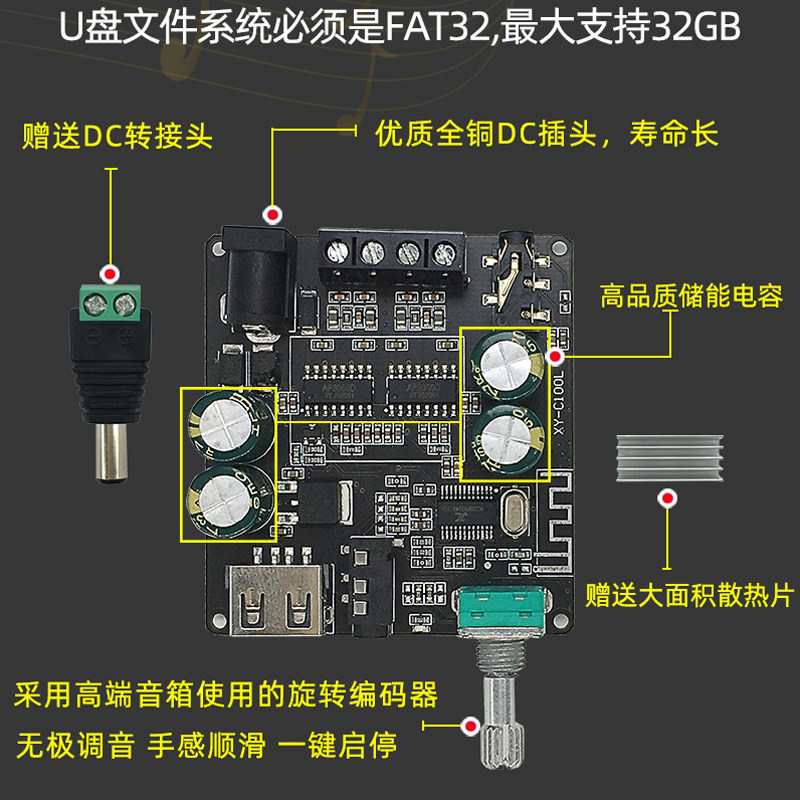 U盘文件系统必须是FAT32,最大支持32GB

赠送DC转接头

优质全铜DC插头，寿命长

高品质储能电容

XY-C100L

赠送大面积散热片

采用高端音箱使用的旋转编码器

无极调音 手感顺滑 一键启停