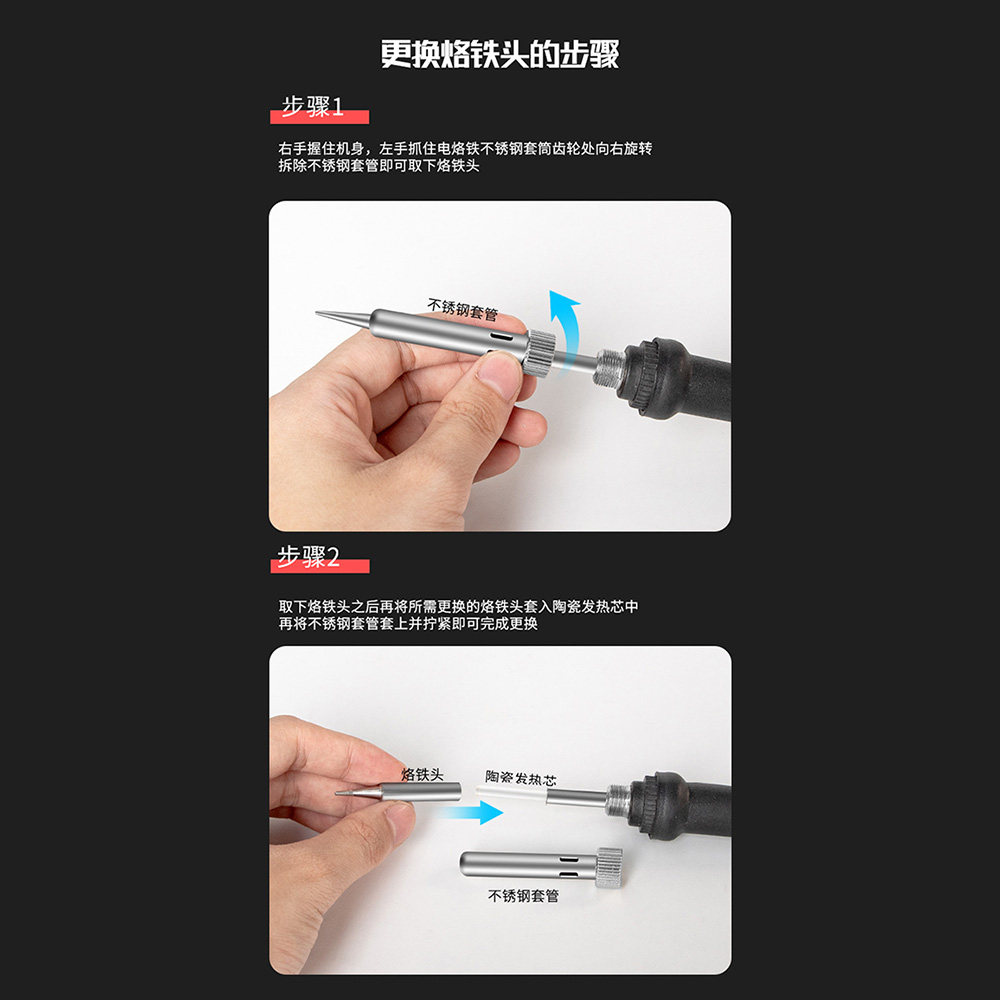 更换烙铁头的步骤

步骤1

右手握住机身，左手抓住电烙铁不锈钢套筒齿轮处向右旋转拆除不锈钢套管即可取下烙铁头

不锈钢套管

步骤2

取下烙铁头之后再将所需更换的烙铁头套入陶瓷发热芯中再将不锈钢套管套上并拧紧即可完成更换

烙铁头

陶瓷发热芯

不锈钢套管