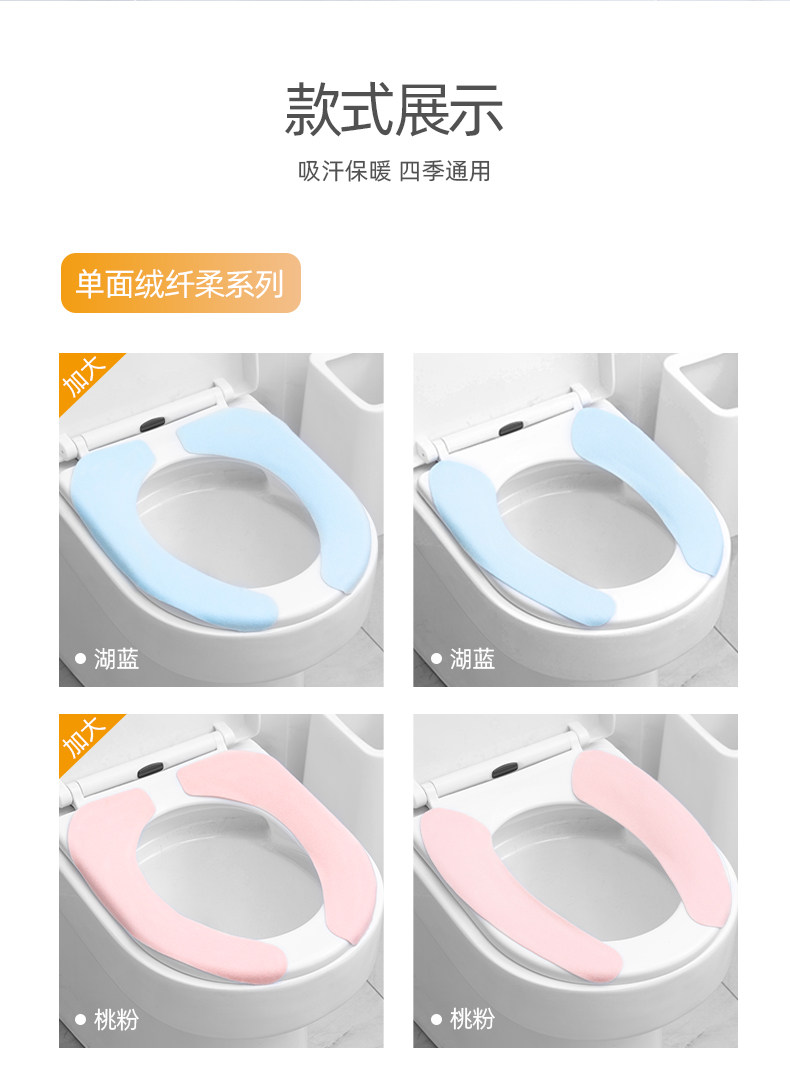 款式展示
吸汗保暖 四季通用

单面绒纤柔系列

加大
● 湖蓝

● 湖蓝

加大
● 桃粉

● 桃粉