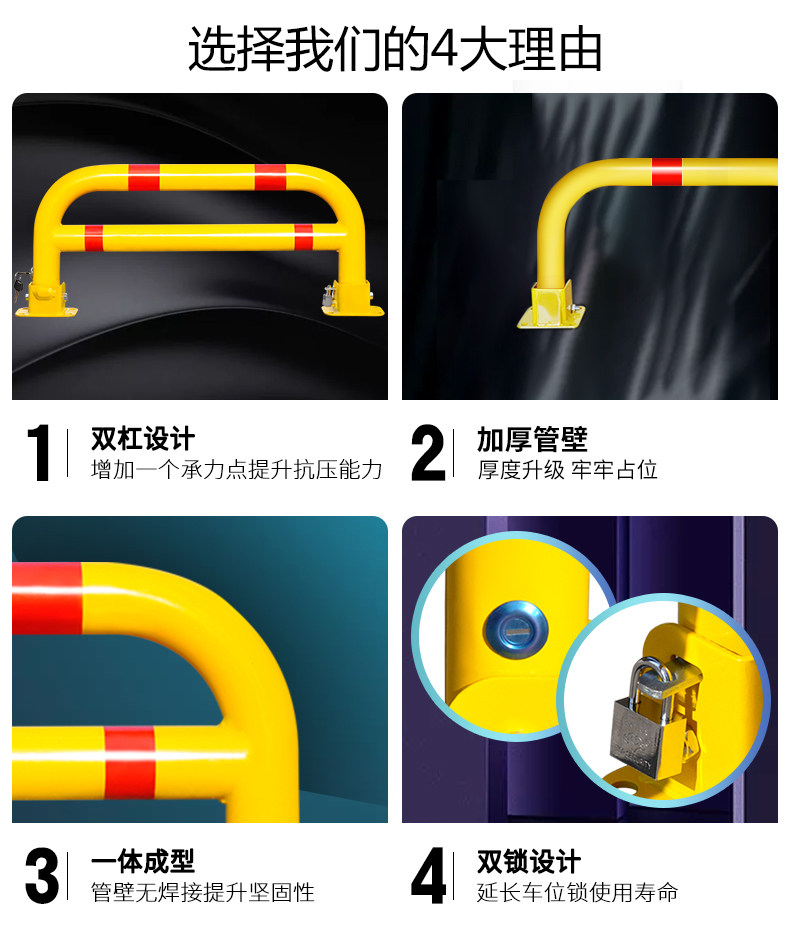 选择我们的4大理由

1 双杠设计
增加一个承力点提升抗压能力

2 加厚管壁
厚度升级 牢牢占位

3 一体成型
管壁无焊接提升坚固性

4 双锁设计
延长车位锁使用寿命