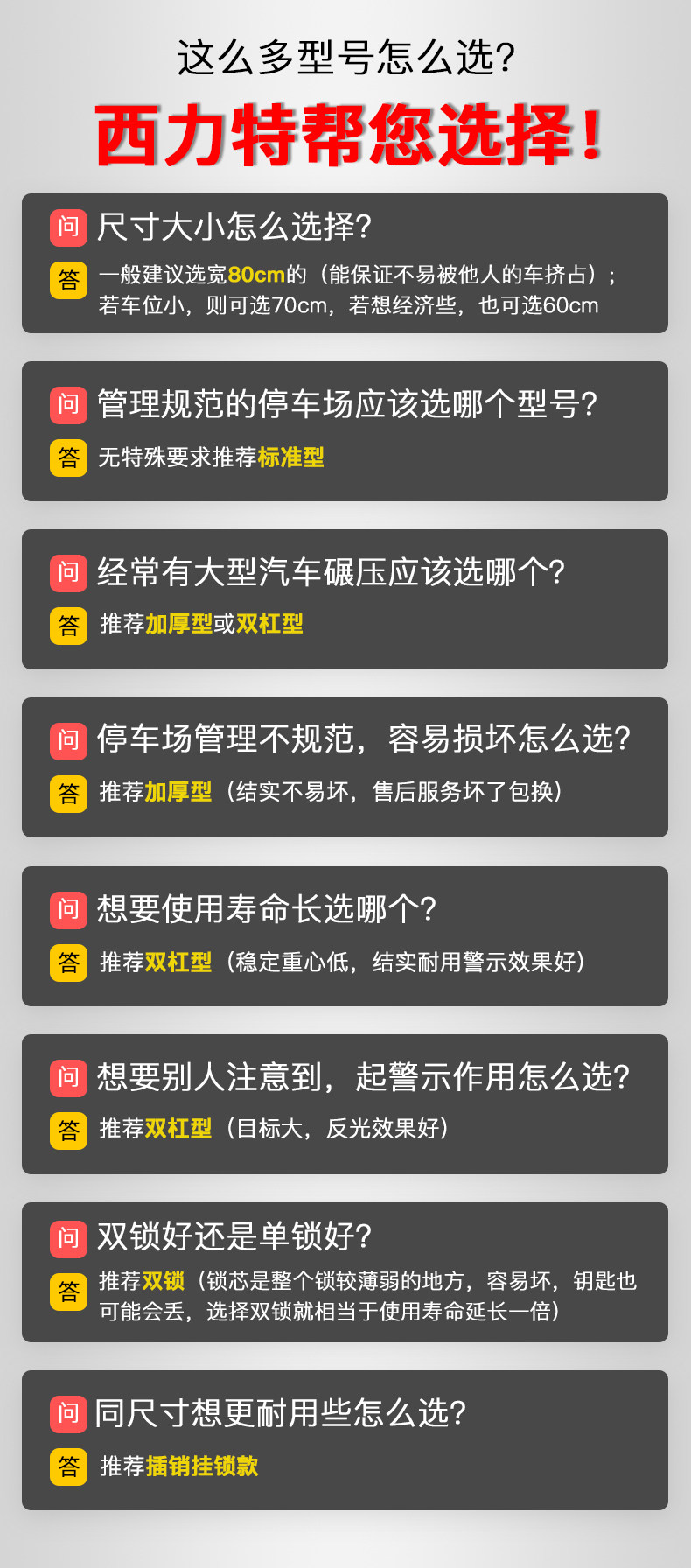 这么多型号怎么选?

西力特帮您选择!

问 尺寸大小怎么选择?

答 一般建议选宽80cm的（能保证不易被他人的车挤占）；若车位小，则可选70cm，若想经济些，也可选60cm

问 管理规范的停车场应该选哪个型号?

答 无特殊要求推荐标准型

问 经常有大型汽车碾压应该选哪个?

答 推荐加厚型或双杠型

问 停车场管理不规范，容易损坏怎么选?

答 推荐加厚型（结实不易坏，售后服务坏了包换）

问 想要使用寿命长选哪个?

答 推荐双杠型（稳定重心低，结实耐用警示效果好）

问 想要别人注意到，起警示作用怎么选?

答 推荐双杠型（目标大，反光效果好）

问 双锁好还是单锁好?

答 推荐双锁（锁芯是整个锁较薄弱的地方，容易坏，钥匙也可能会丢，选择双锁就相当于使用寿命延长一倍）

问 同尺寸想更耐用些怎么选?

答 推荐插销挂锁款