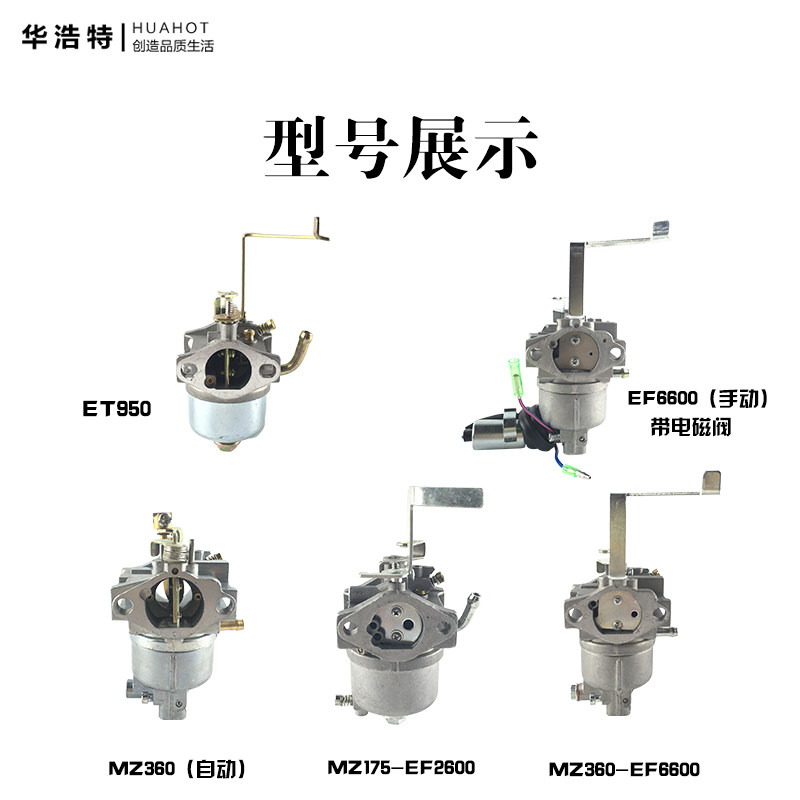 华浩特 | HUAHOT
创造品质生活

型号展示

ET950

EF6600（手动）
带电磁阀

MZ360（自动）

MZ175-EF2600

MZ360-EF6600