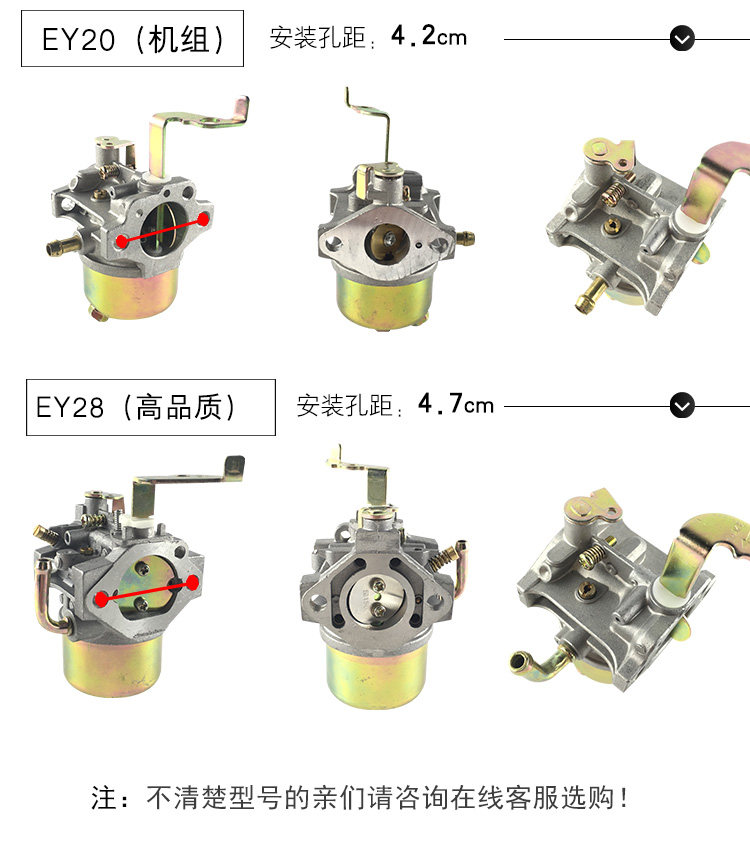 EY20（机组）

安装孔距：4.2cm

EY28（高品质）

安装孔距：4.7cm

注：不清楚型号的亲们请咨询在线客服选购！