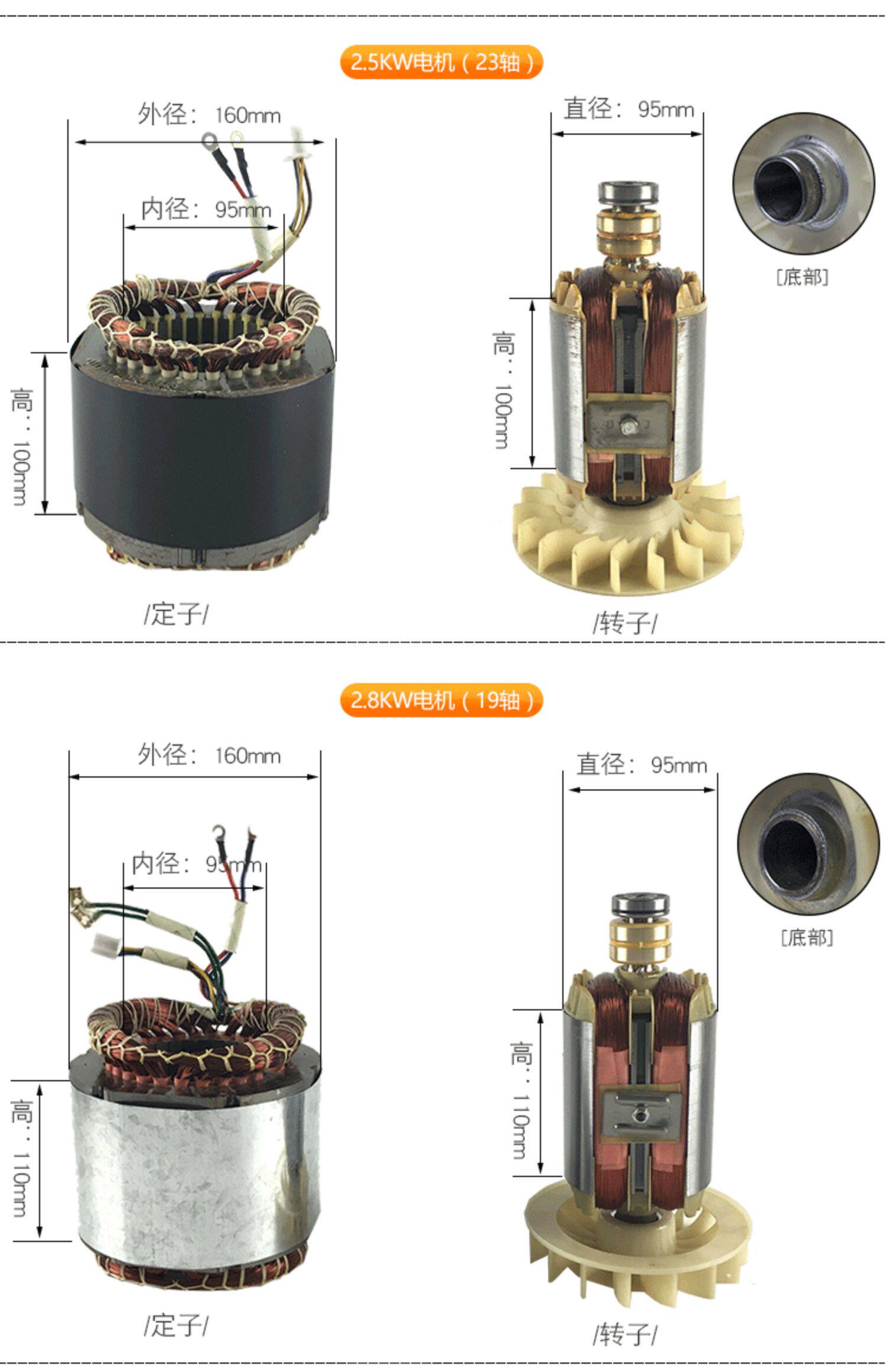 2.5KW电机（23轴）

外径：160mm

内径：95mm

高：100mm

/定子/

直径：95mm

高：100mm

[底部]

/转子/

2.8KW电机（19轴）

外径：160mm

内径：95mm

高：110mm

/定子/

直径：95mm

高：110mm

[底部]

/转子/