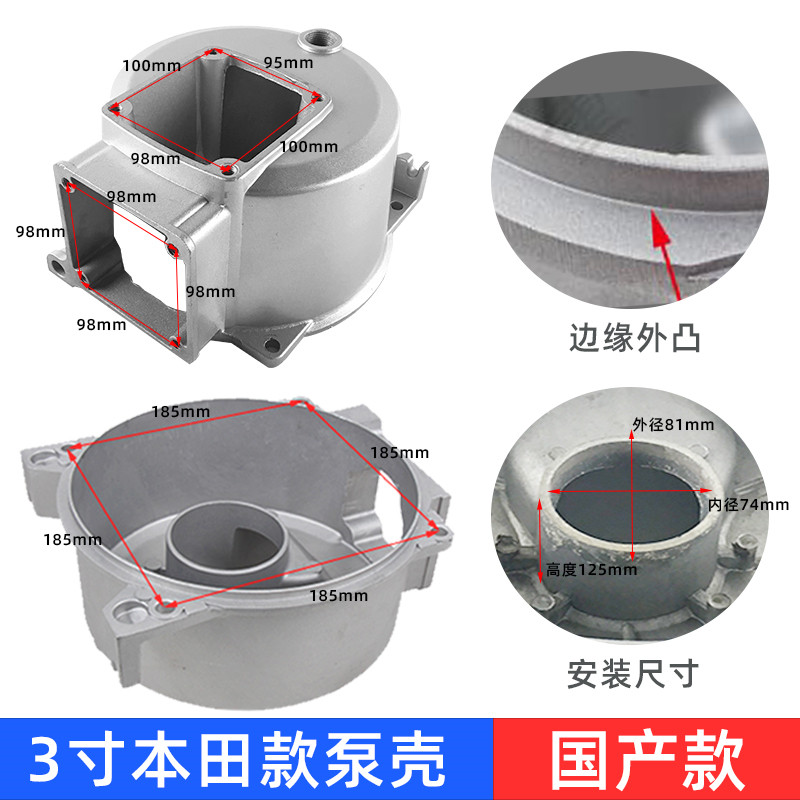 100mm
95mm
98mm
100mm
98mm
98mm
98mm
98mm

边缘外凸

185mm
185mm
185mm
185mm

外径81mm
内径74mm
高度125mm

安装尺寸

3寸本田款泵壳

国产款