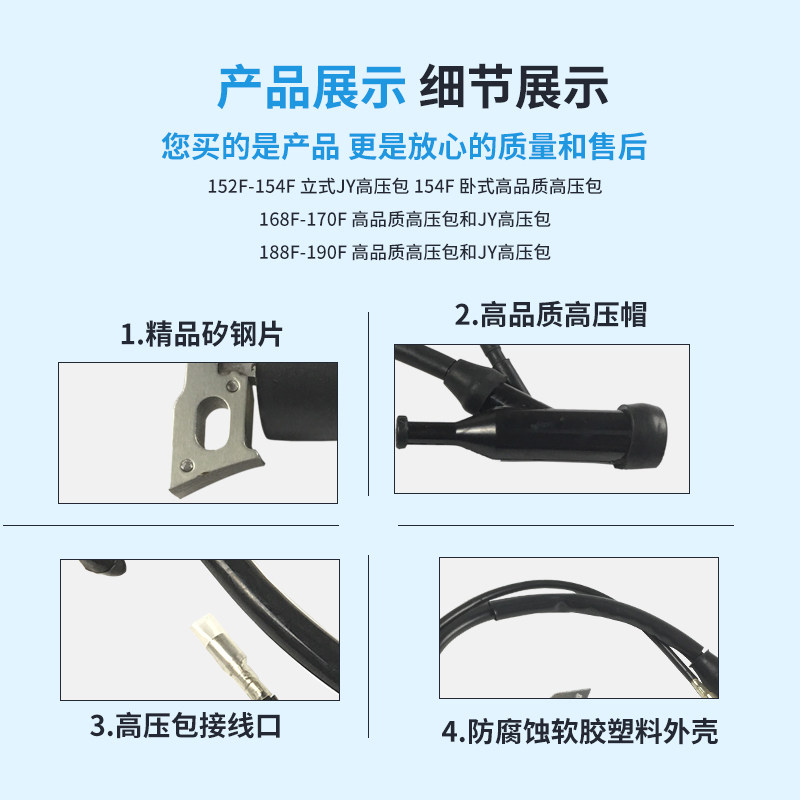 产品展示 细节展示

您买的是产品 更是放心的质量和售后

152F-154F 立式JY高压包 154F 卧式高品质高压包

168F-170F 高品质高压包和JY高压包

188F-190F 高品质高压包和JY高压包

1.精品矽钢片

2.高品质高压帽

3.高压包接线口

4.防腐蚀软胶塑料外壳