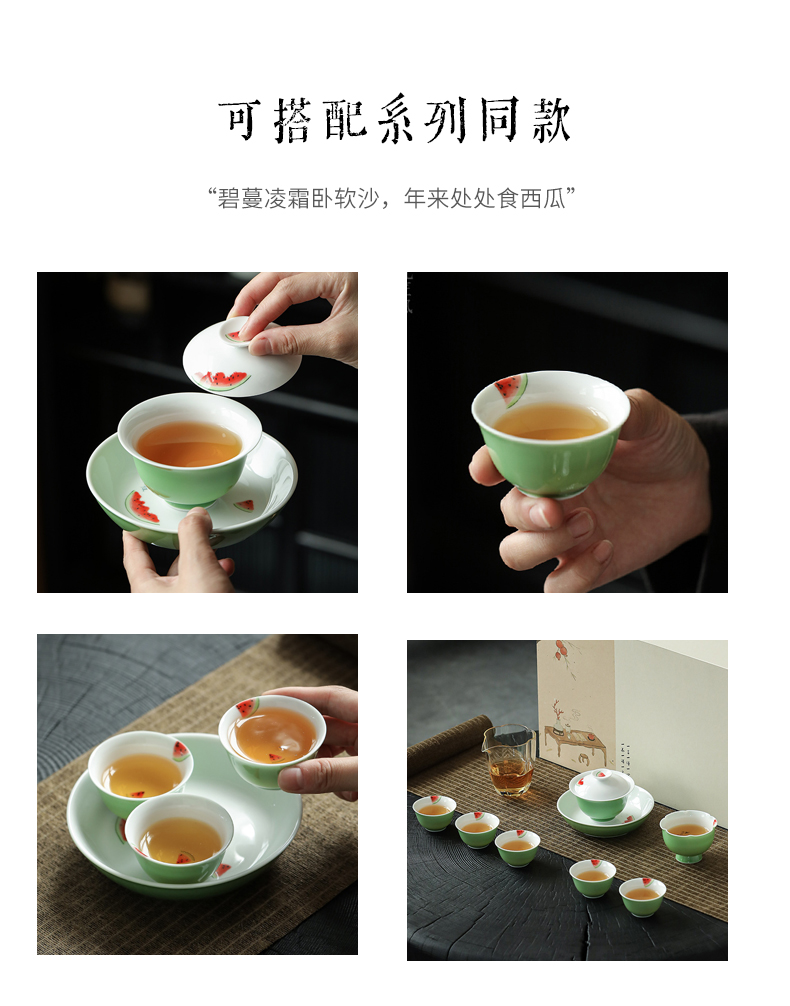 可搭配系列同款

“碧蔓凌霜卧软沙，年来处处食西瓜”