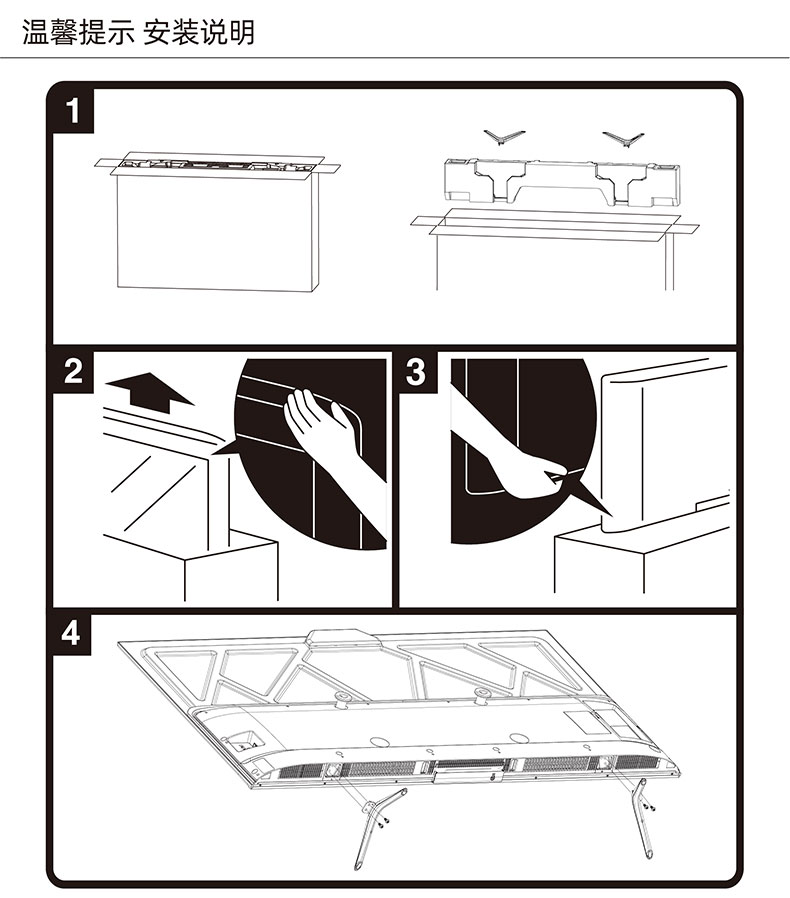 温馨提示 安装说明

1

2

3

4