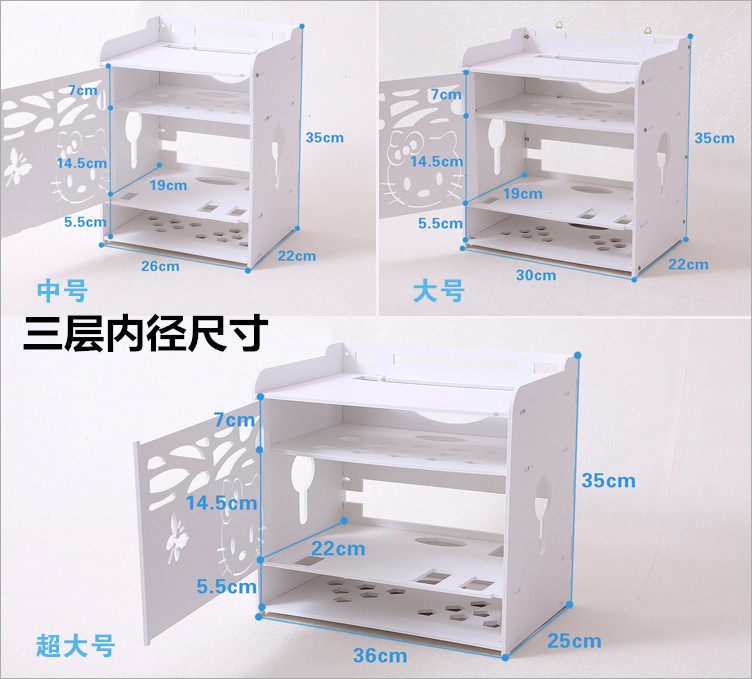 7cm
14.5cm
19cm
5.5cm
35cm
26cm
22cm
中号

7cm
14.5cm
19cm
5.5cm
35cm
30cm
22cm
大号

三层内径尺寸

7cm
14.5cm
22cm
5.5cm
35cm
36cm
25cm
超大号