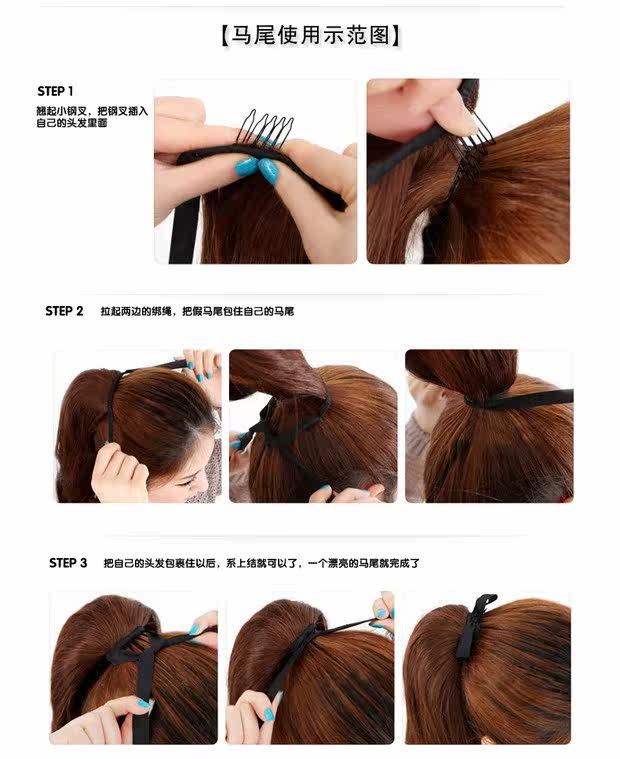 【马尾使用示范图】

STEP 1
翘起小钢叉，把钢叉插入自己的头发里面

STEP 2 拉起两边的绑绳，把假马尾包住自己的马尾

STEP 3 把自己的头发包裹住以后，系上结就可以了，一个漂亮的马尾就完成了