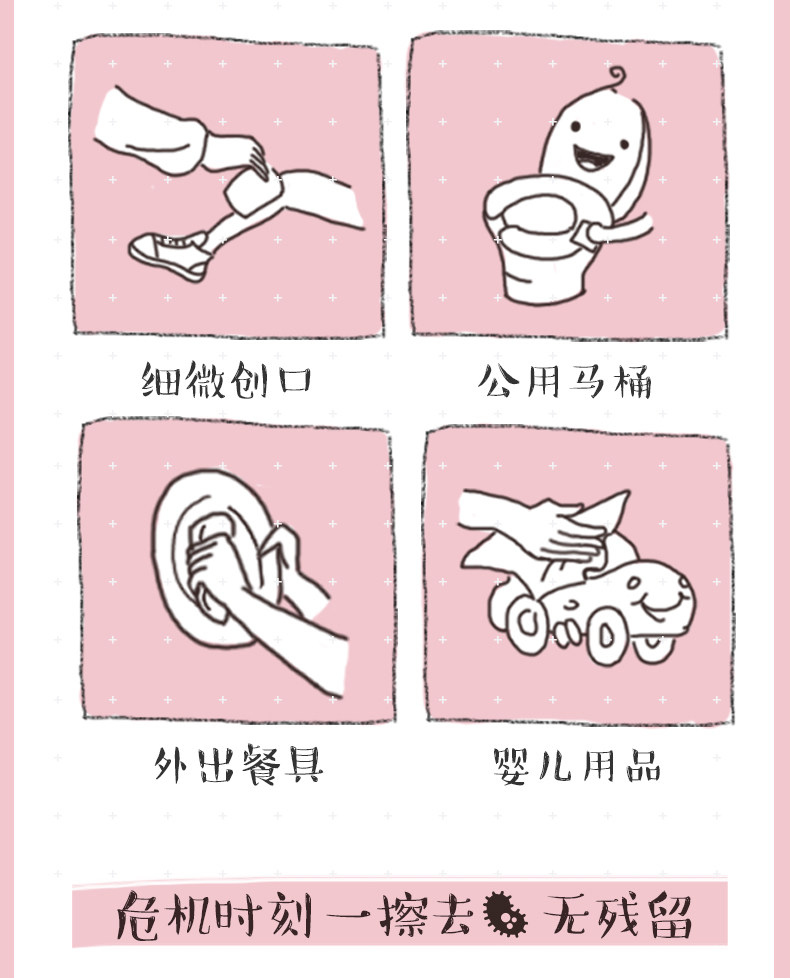 细微创口

公用马桶

外出餐具

婴儿用品

危机时刻一擦去 无残留