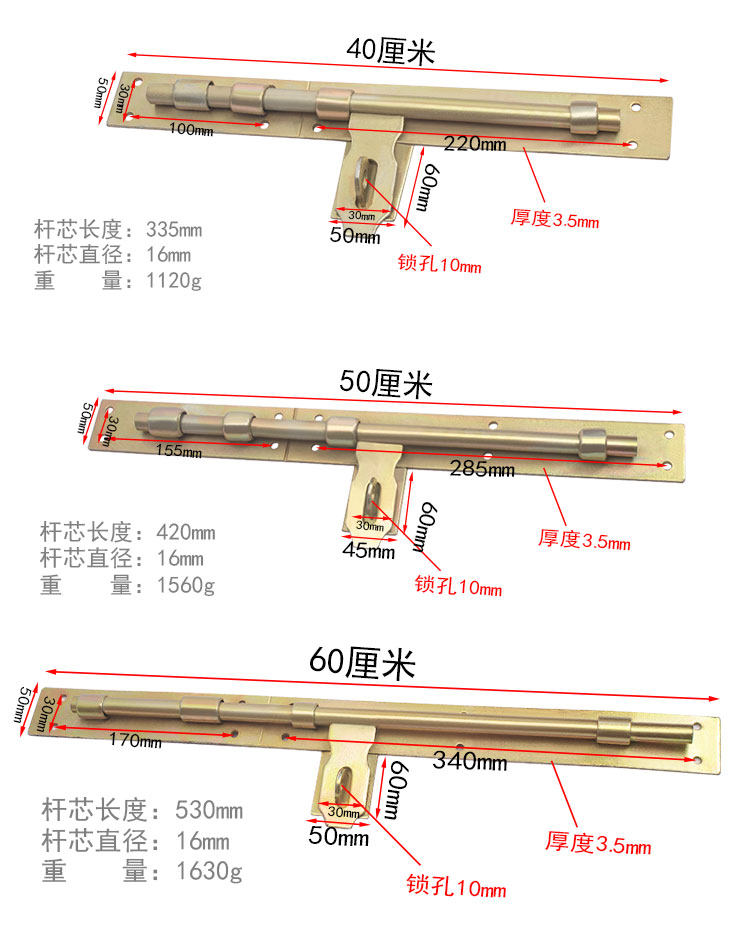 40厘米

50mm
30mm
100mm
220mm
60mm
30mm
50mm
厚度3.5mm
锁孔10mm

杆芯长度：335mm
杆芯直径：16mm
重　　量：1120g

50厘米

50mm
30mm
155mm
285mm
60mm
30mm
45mm
厚度3.5mm
锁孔10mm

杆芯长度：420mm
杆芯直径：16mm
重　　量：1560g

60厘米

50mm
30mm
170mm
340mm
60mm
30mm
50mm
厚度3.5mm
锁孔10mm

杆芯长度：530mm
杆芯直径：16mm
重　　量：1630g