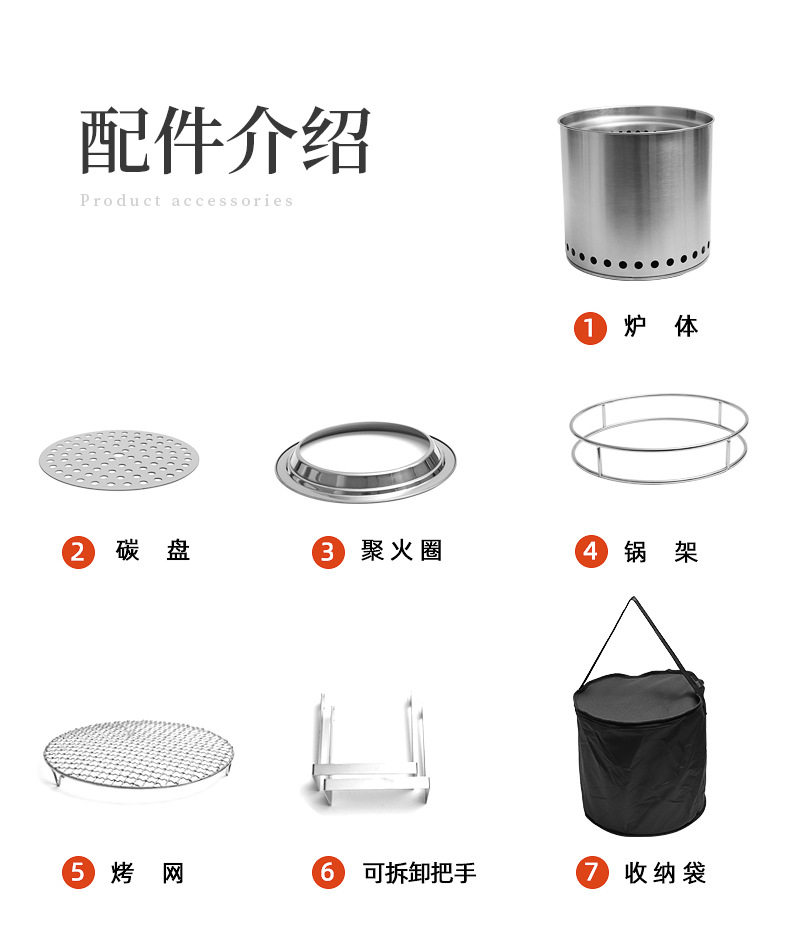 配件介绍

Product accessories

1 炉 体

2 碳 盘

3 聚火圈

4 锅 架

5 烤 网

6 可拆卸把手

7 收纳袋