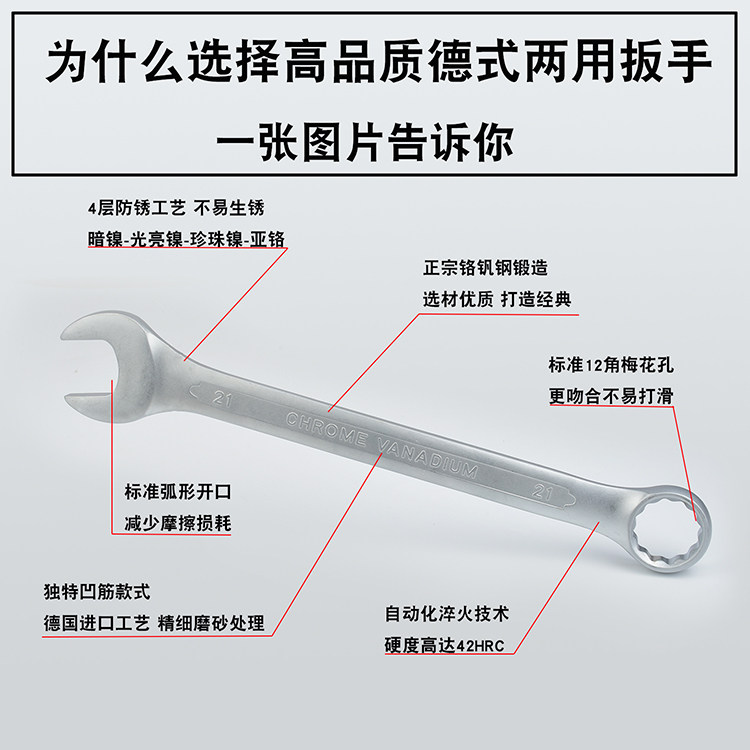 为什么选择高品质德式两用扳手

一张图片告诉你

4层防锈工艺 不易生锈

暗镍-光亮镍-珍珠镍-亚铬

正宗铬钒钢锻造

选材优质 打造经典

标准12角梅花孔

更吻合不易打滑

21

CHROME VANADIUM

21

标准弧形开口

减少摩擦损耗

独特凹筋款式

德国进口工艺 精细磨砂处理

自动化淬火技术

硬度高达42HRC