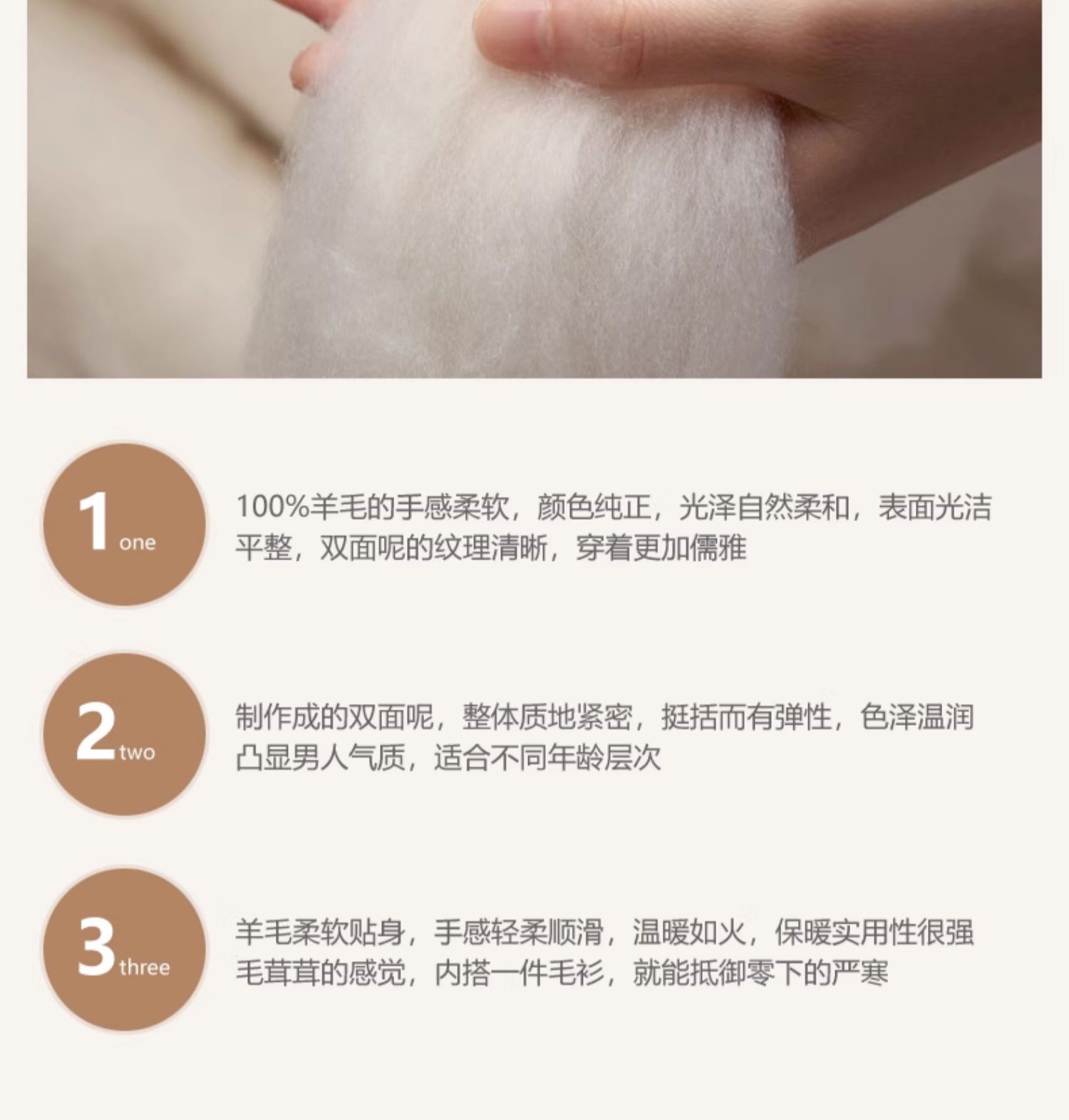 1 one

100%羊毛的手感柔软，颜色纯正，光泽自然柔和，表面光洁平整，双面呢的纹理清晰，穿着更加儒雅

2 two

制作成的双面呢，整体质地紧密，挺括而有弹性，色泽温润凸显男人气质，适合不同年龄层次

3 three

羊毛柔软贴身，手感轻柔顺滑，温暖如火，保暖实用性很强毛茸茸的感觉，内搭一件毛衫，就能抵御零下的严寒