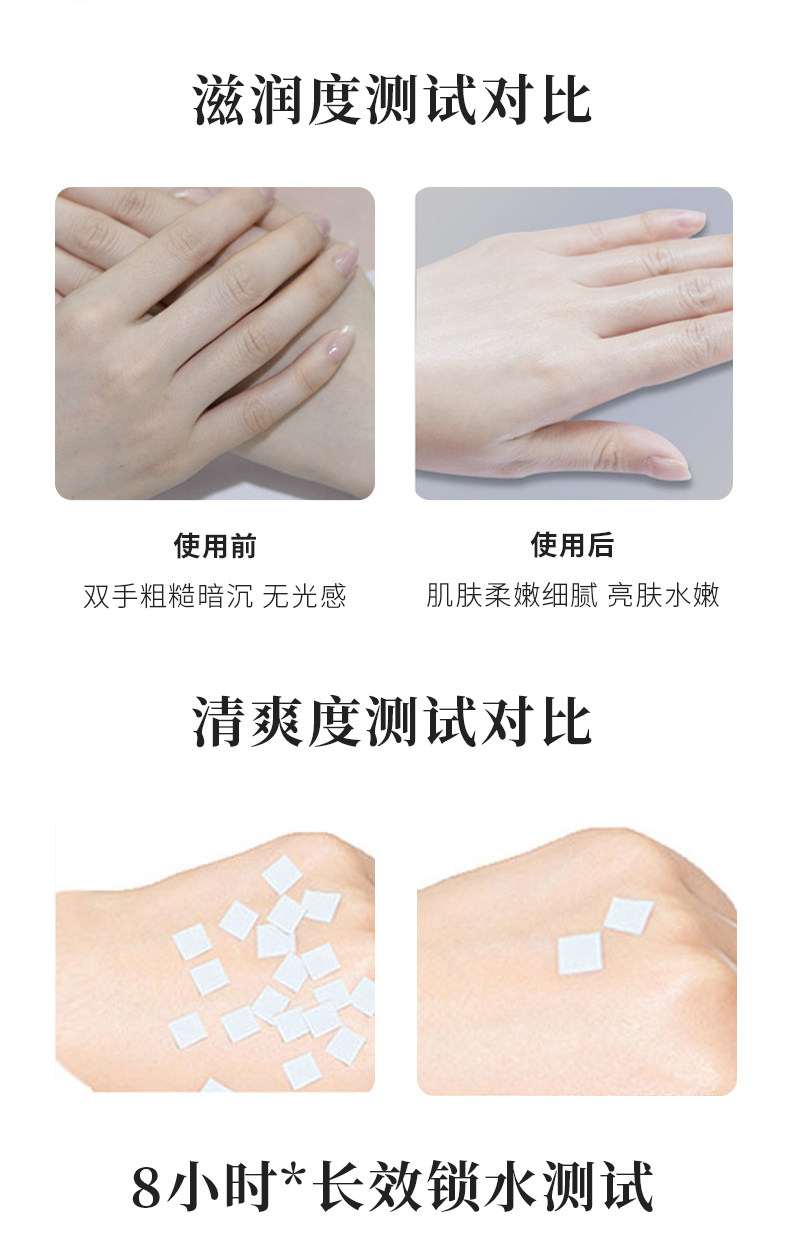 滋润度测试对比

使用前
双手粗糙暗沉 无光感

使用后
肌肤柔嫩细腻 亮肤水嫩

清爽度测试对比

8小时*长效锁水测试