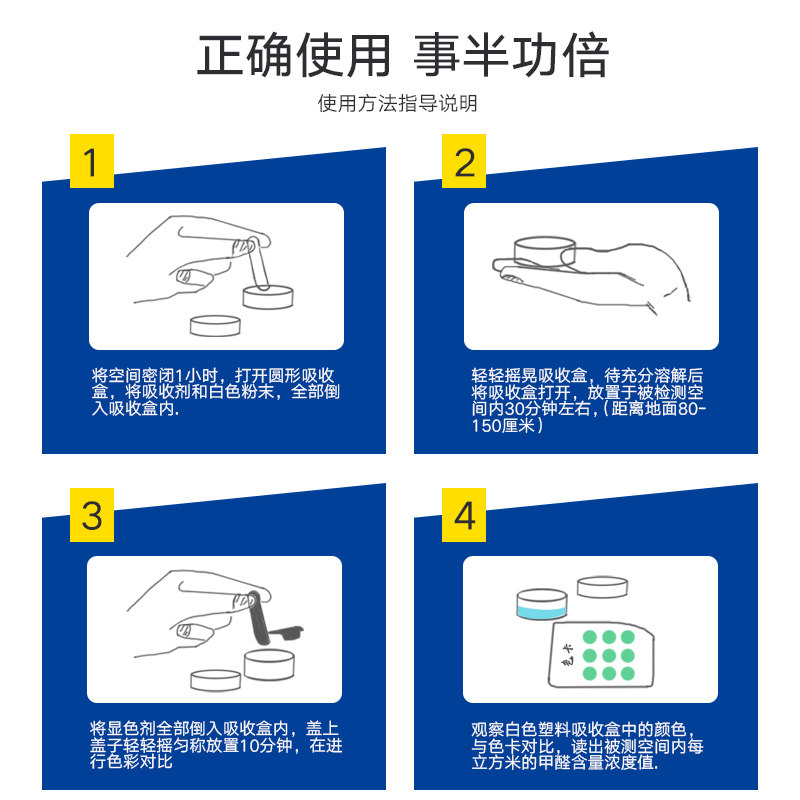 正确使用 事半功倍

使用方法指导说明

1

将空间密闭1小时，打开圆形吸收盒，将吸收剂和白色粉末，全部倒入吸收盒内.

2

轻轻摇晃吸收盒，待充分溶解后将吸收盒打开，放置于被检测空间内30分钟左右，（距离地面80-150厘米）

3

将显色剂全部倒入吸收盒内，盖上盖子轻轻摇匀称放置10分钟，在进行色彩对比

4

色卡

观察白色塑料吸收盒中的颜色，与色卡对比，读出被测空间内每立方米的甲醛含量浓度值.