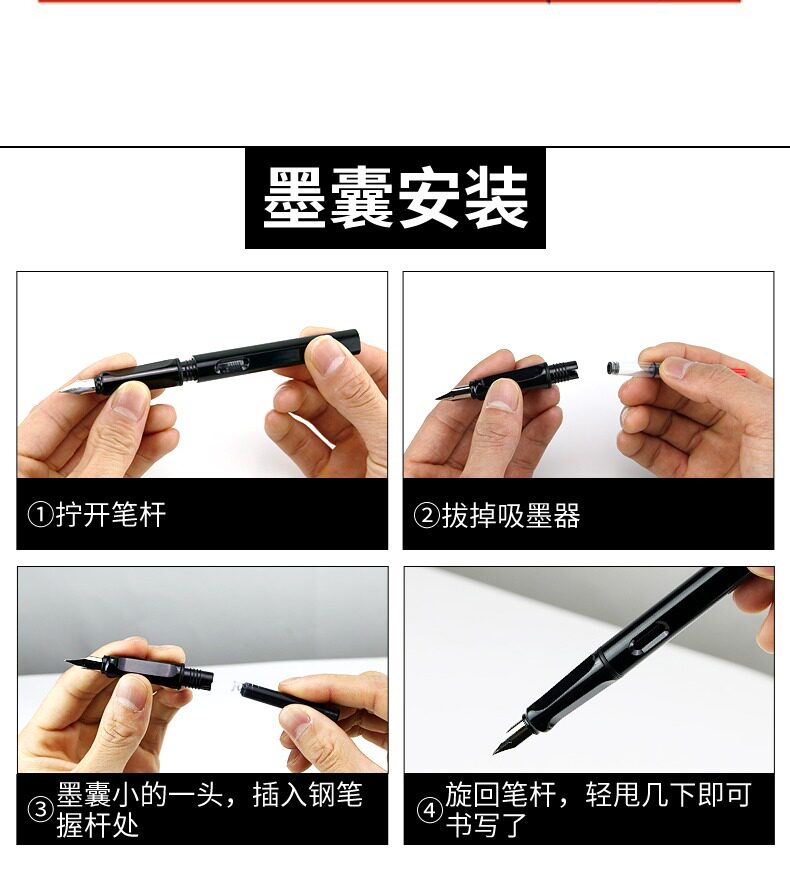 墨囊安装

①拧开笔杆

②拔掉吸墨器

③墨囊小的一头，插入钢笔握杆处

④旋回笔杆，轻甩几下即可书写了