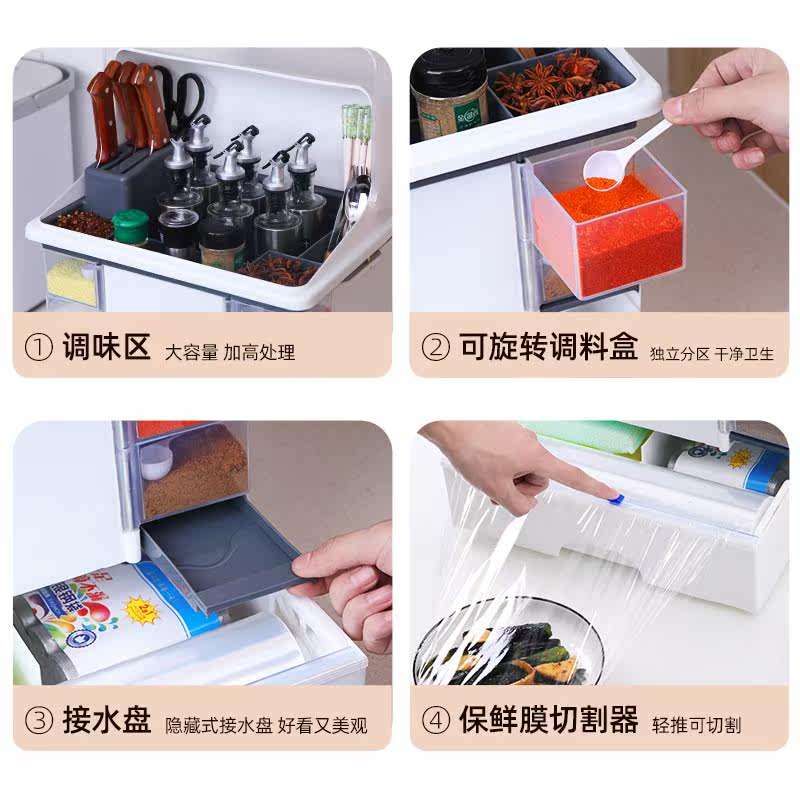 ① 调味区 大容量 加高处理

② 可旋转调料盒 独立分区 干净卫生

③ 接水盘 隐藏式接水盘 好看又美观

④ 保鲜膜切割器 轻推可切割