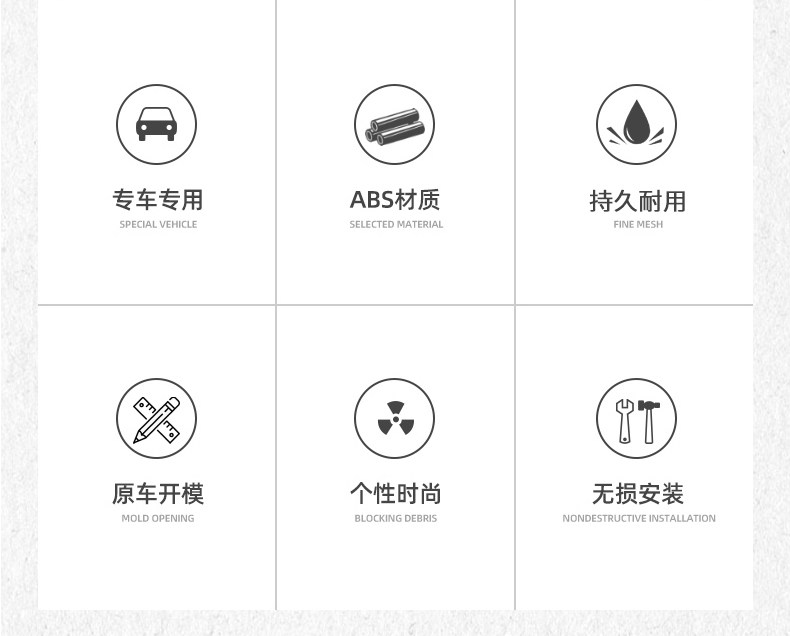 专车专用
SPECIAL VEHICLE

ABS材质
SELECTED MATERIAL

持久耐用
FINE MESH

原车开模
MOLD OPENING

个性时尚
BLOCKING DEBRIS

无损安装
NONDESTRUCTIVE INSTALLATION