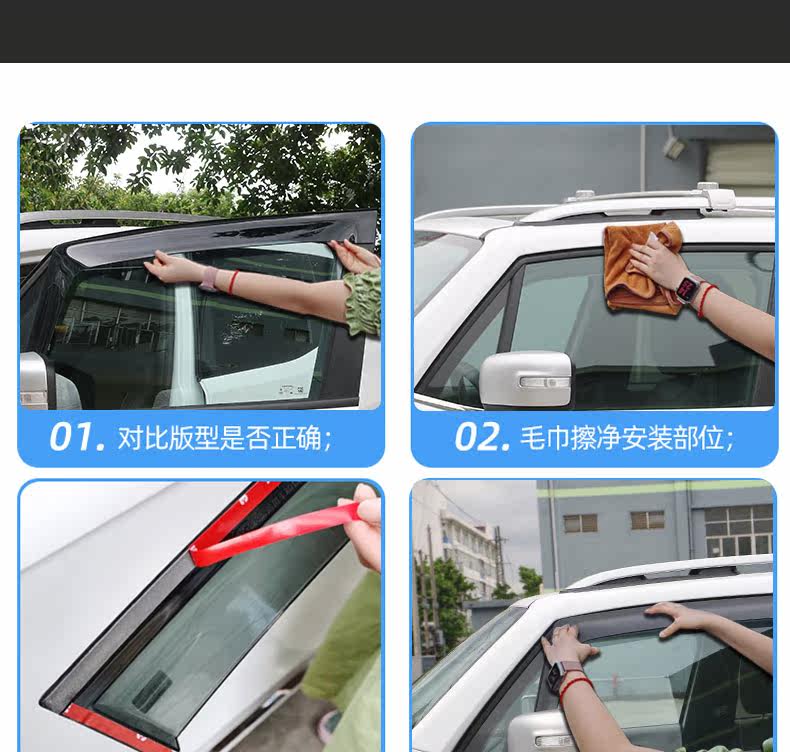 01. 对比版型是否正确;

02. 毛巾擦净安装部位;