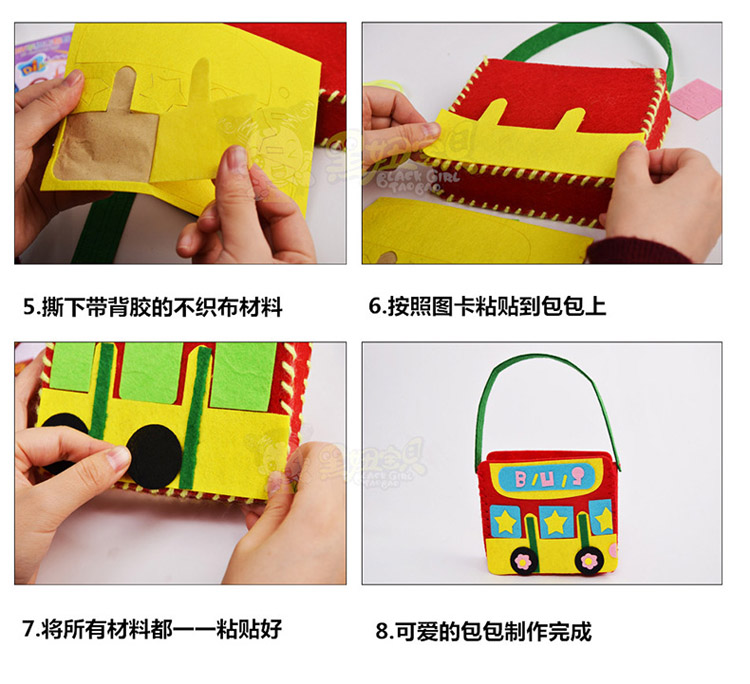 DIY

黑妞宝贝
BLACK GIRL
TAOBAO

5.撕下带背胶的不织布材料

6.按照图卡粘贴到包包上

黑妞宝贝
BLACK GIRL
TAOBAO

BUS

7.将所有材料都一一粘贴好

8.可爱的包包制作完成