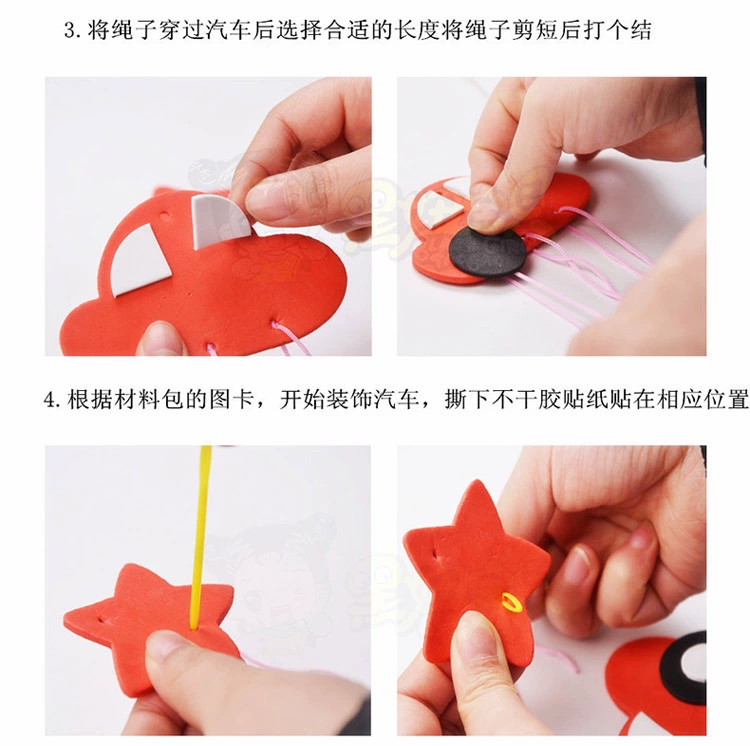 3. 将绳子穿过汽车后选择合适的长度将绳子剪短后打个结

4. 根据材料包的图卡，开始装饰汽车，撕下不干胶贴纸贴在相应位置