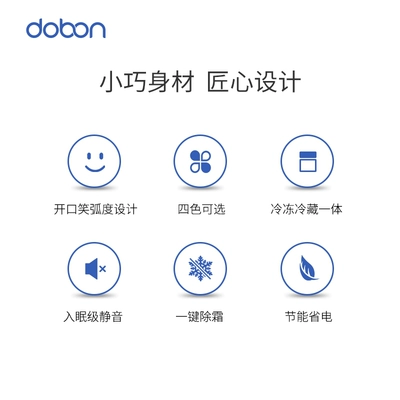 dobon

小巧身材 匠心设计

开口笑弧度设计

四色可选

冷冻冷藏一体

入眠级静音

一键除霜

节能省电