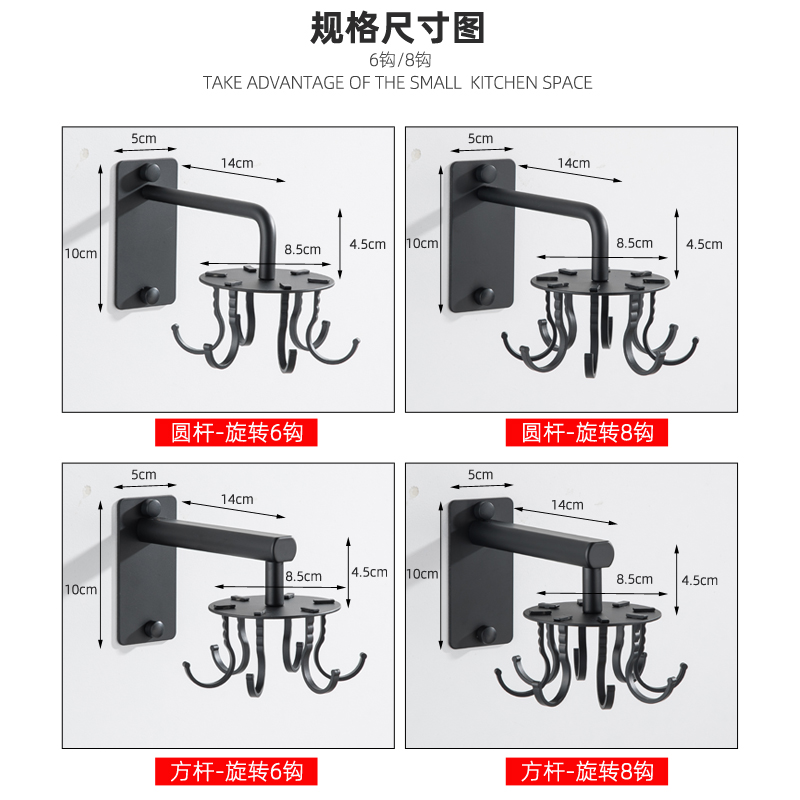 规格尺寸图
6钩/8钩
TAKE ADVANTAGE OF THE SMALL KITCHEN SPACE

5cm
14cm
10cm
8.5cm
4.5cm
圆杆-旋转6钩

5cm
14cm
10cm
8.5cm
4.5cm
圆杆-旋转8钩

5cm
14cm
10cm
8.5cm
4.5cm
方杆-旋转6钩

5cm
14cm
10cm
8.5cm
4.5cm
方杆-旋转8钩