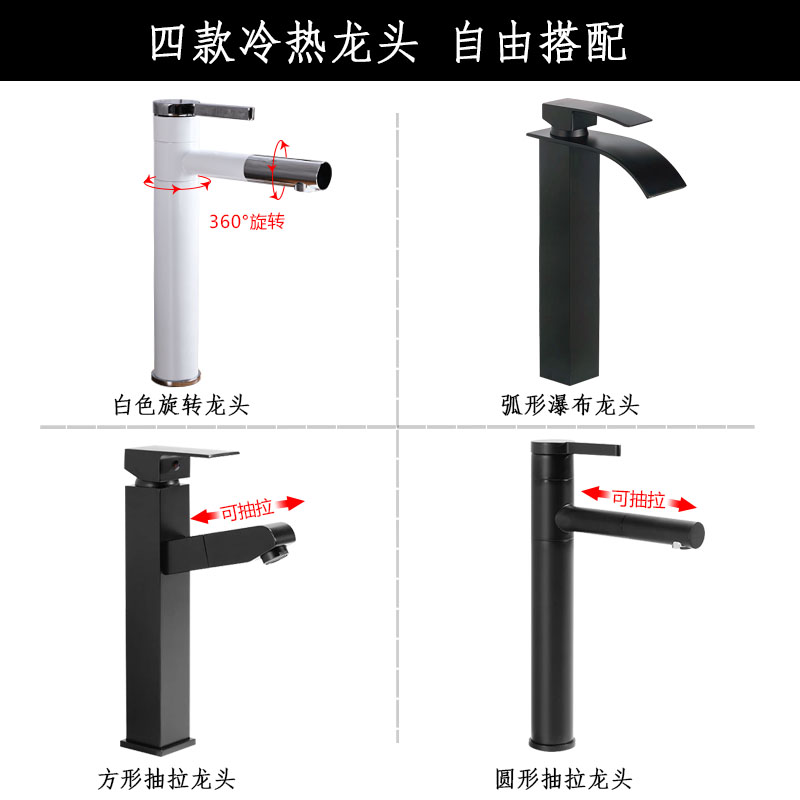 四款冷热龙头 自由搭配

360°旋转

白色旋转龙头

弧形瀑布龙头

可抽拉

方形抽拉龙头

可抽拉

圆形抽拉龙头