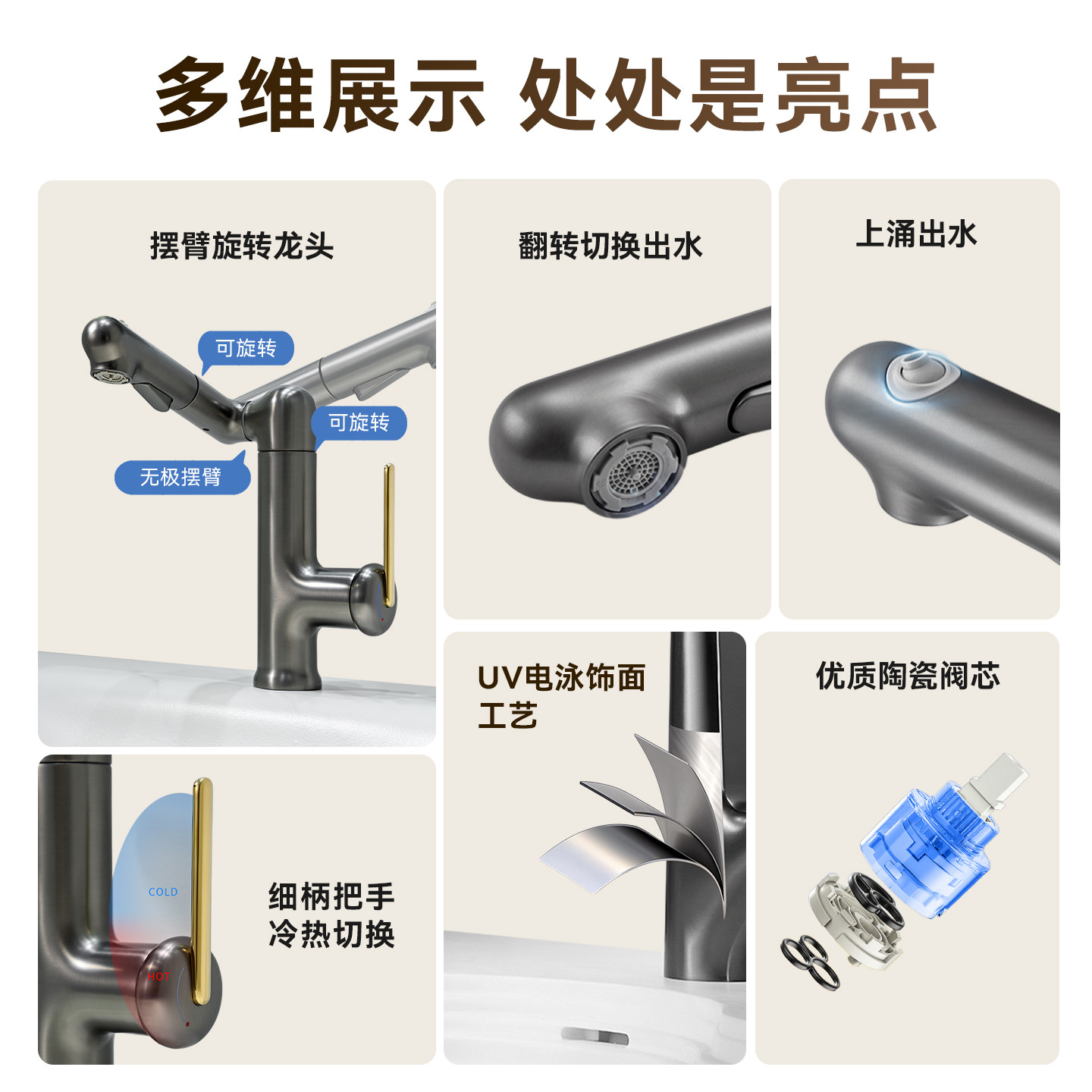 多维展示 处处是亮点

摆臂旋转龙头

可旋转

可旋转

无极摆臂

翻转切换出水

上涌出水

COLD

HOT

细柄把手
冷热切换

UV电泳饰面
工艺

优质陶瓷阀芯