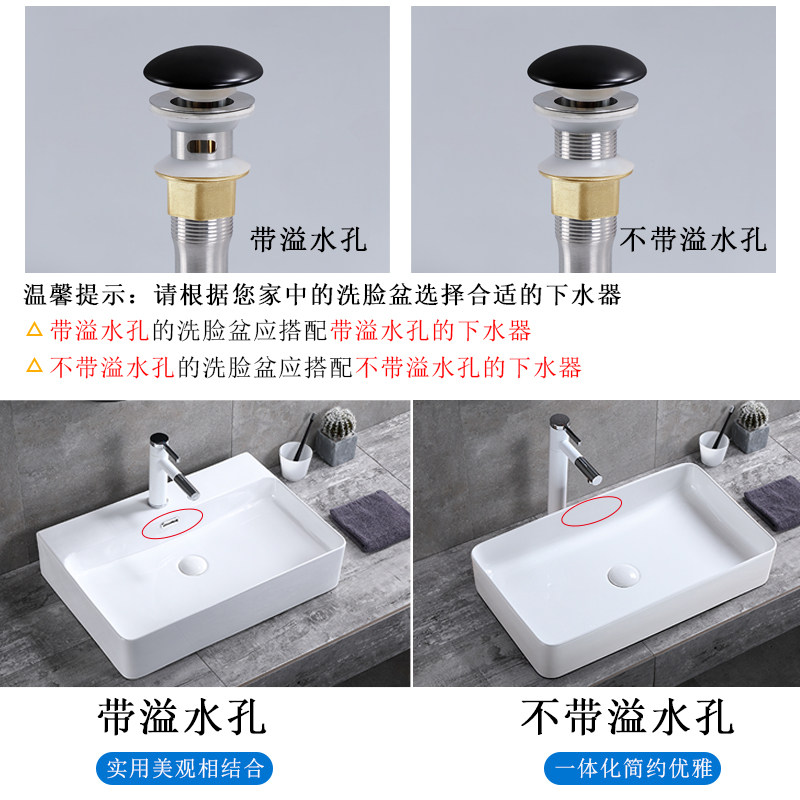 带溢水孔

不带溢水孔

温馨提示：请根据您家中的洗脸盆选择合适的下水器

△ 带溢水孔的洗脸盆应搭配带溢水孔的下水器

△ 不带溢水孔的洗脸盆应搭配不带溢水孔的下水器

带溢水孔

实用美观相结合

不带溢水孔

一体化简约优雅