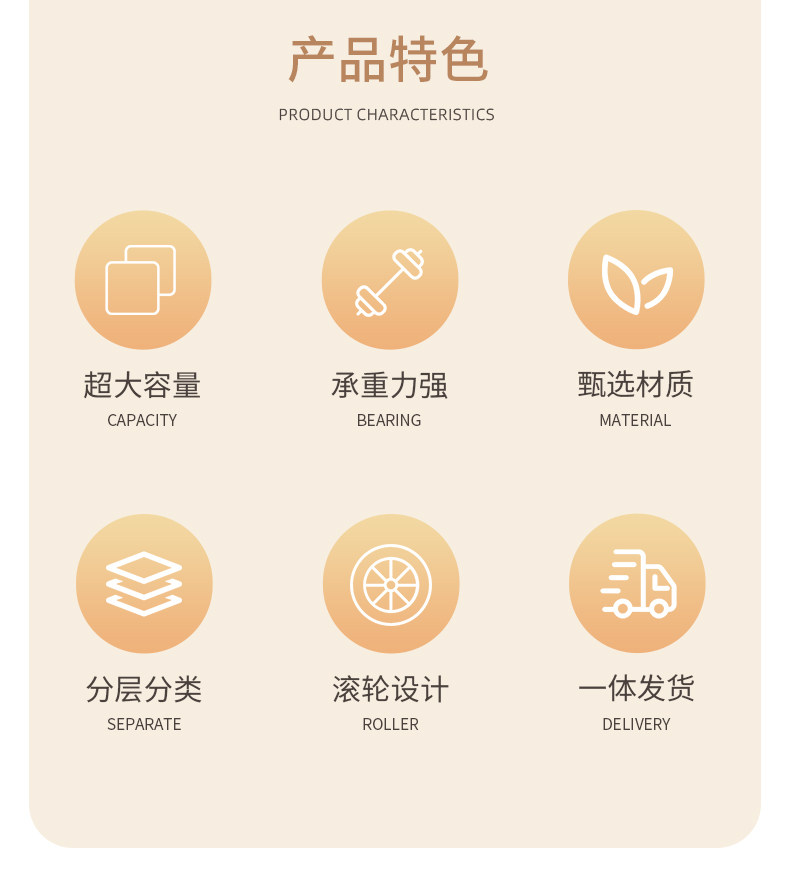 产品特色

PRODUCT CHARACTERISTICS

超大容量
CAPACITY

承重力强
BEARING

甄选材质
MATERIAL

分层分类
SEPARATE

滚轮设计
ROLLER

一体发货
DELIVERY