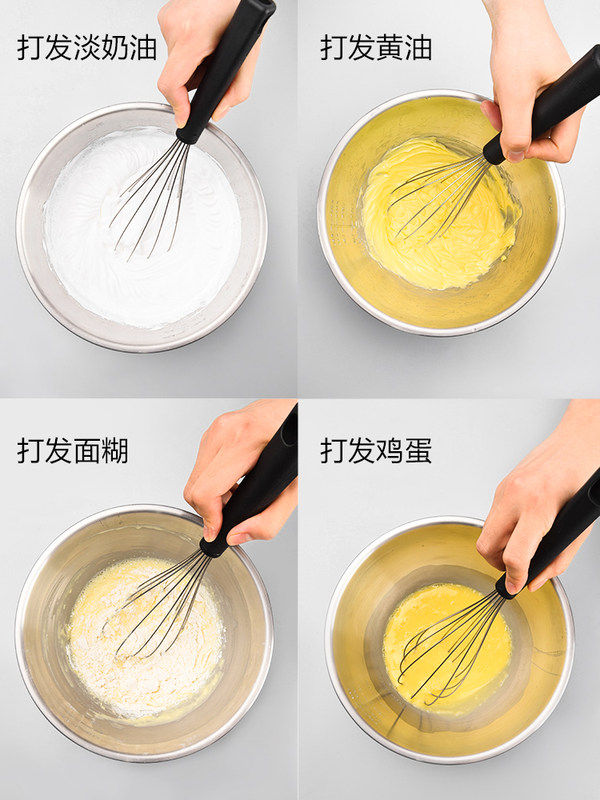 打发淡奶油

打发黄油

打发面糊

打发鸡蛋