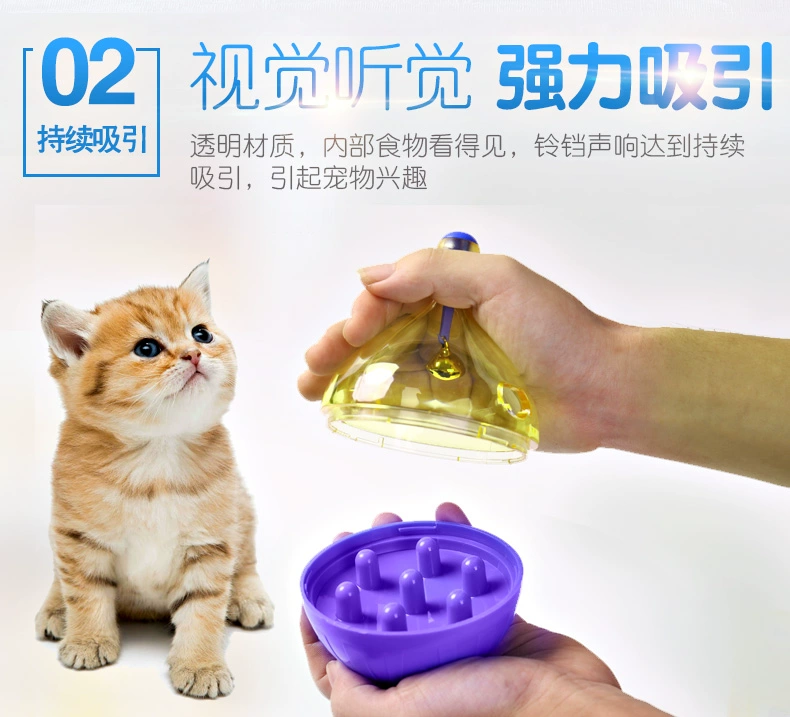 02
持续吸引

视觉听觉 强力吸引

透明材质，内部食物看得见，铃铛声响达到持续吸引，引起宠物兴趣