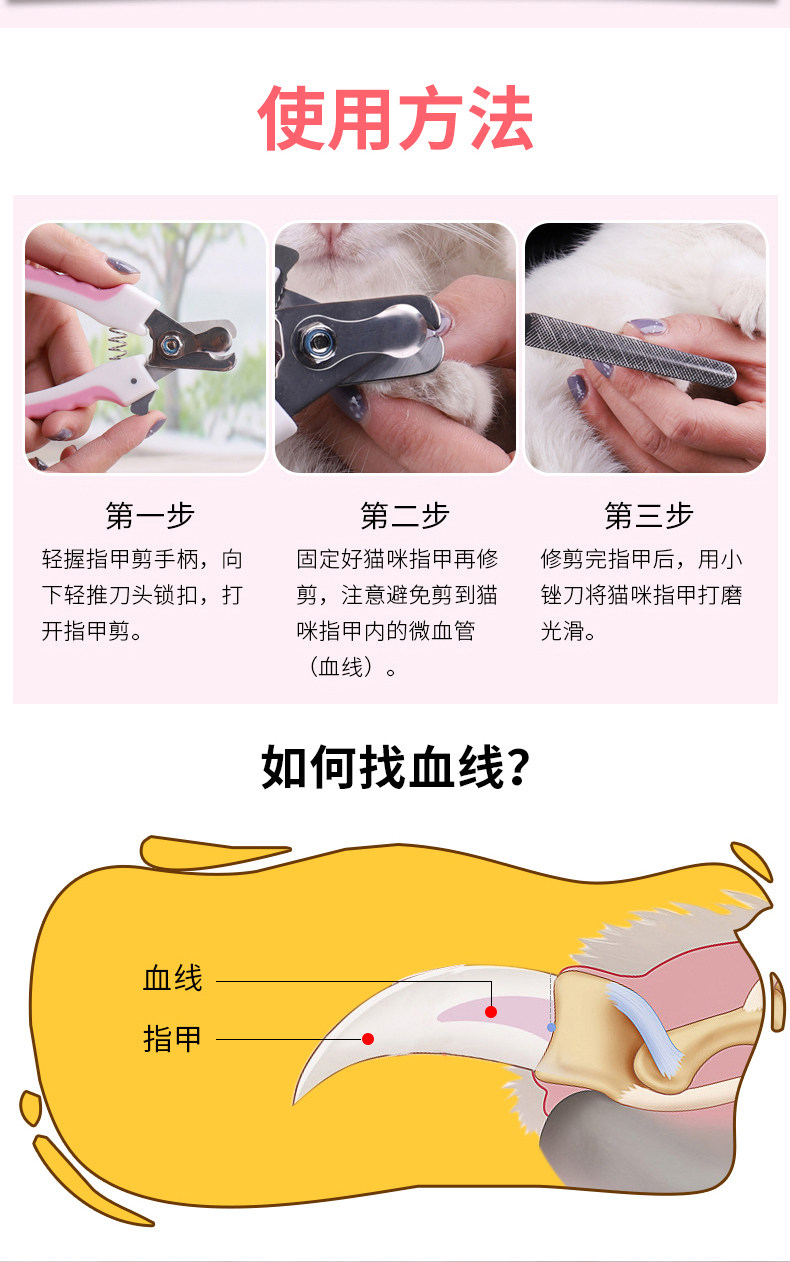 使用方法

第一步
轻握指甲剪手柄，向下轻推刀头锁扣，打开指甲剪。

第二步
固定好猫咪指甲再修剪，注意避免剪到猫咪指甲内的微血管（血线）。

第三步
修剪完指甲后，用小锉刀将猫咪指甲打磨光滑。

如何找血线？

血线
指甲