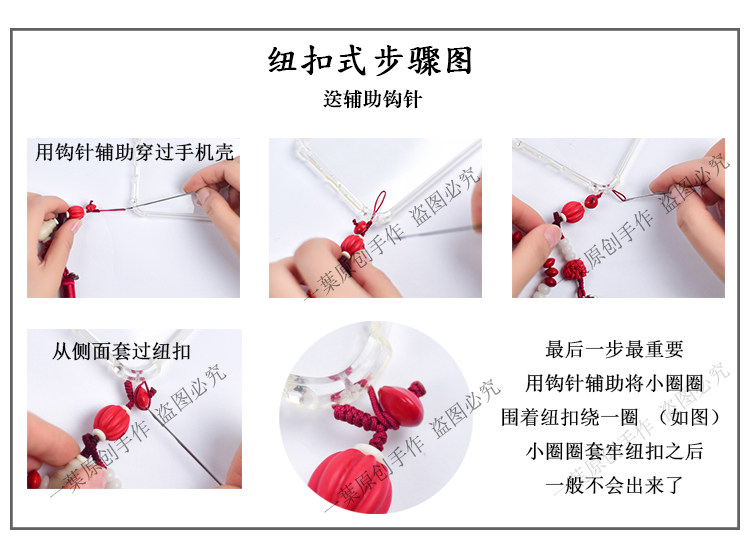 纽扣式步骤图
送辅助钩针

用钩针辅助穿过手机壳

一葉原创手作 盗图必究

一葉原创手作 盗图必究

从侧面套过纽扣

一葉原创手作 盗图必究

一葉原创手作 盗图必究

最后一步最重要
用钩针辅助将小圈圈
围着纽扣绕一圈 （如图）
小圈圈套牢纽扣之后
一般不会出来了

一葉原创手作 盗图必究