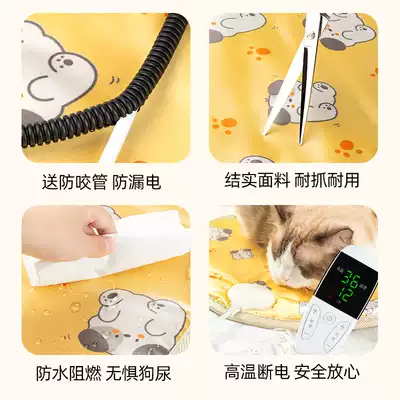 送防咬管 防漏电

结实面料 耐抓耐用

防水阻燃 无惧狗尿

36
12

高温断电 安全放心