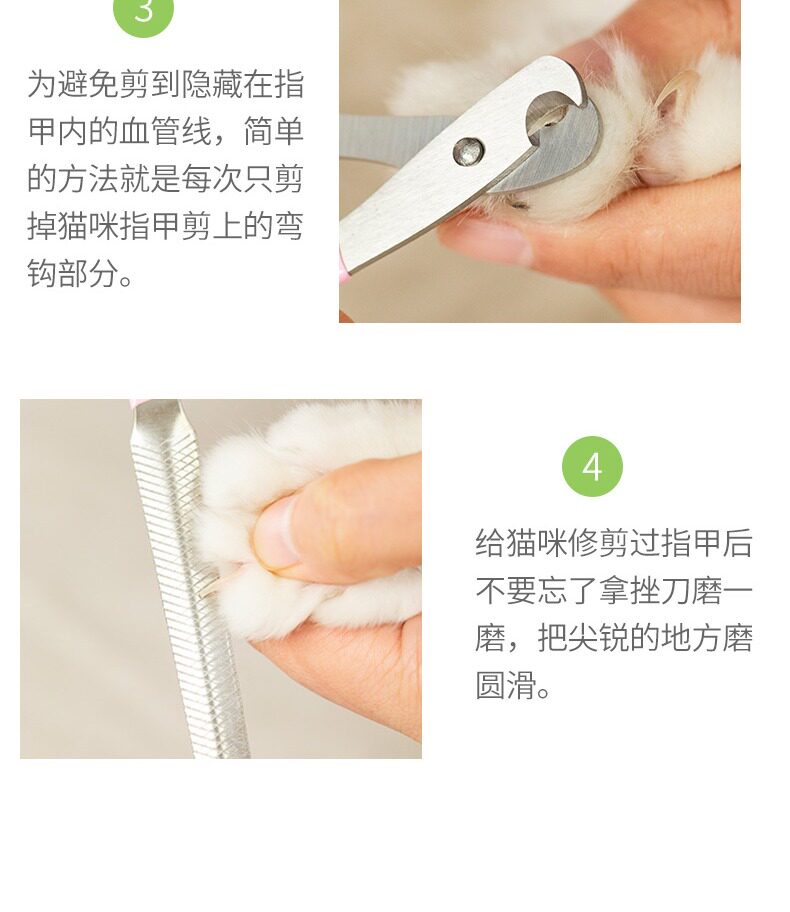 3

为避免剪到隐藏在指甲内的血管线，简单的方法就是每次只剪掉猫咪指甲剪上的弯钩部分。

4

给猫咪修剪过指甲后不要忘了拿挫刀磨一磨，把尖锐的地方磨圆滑。