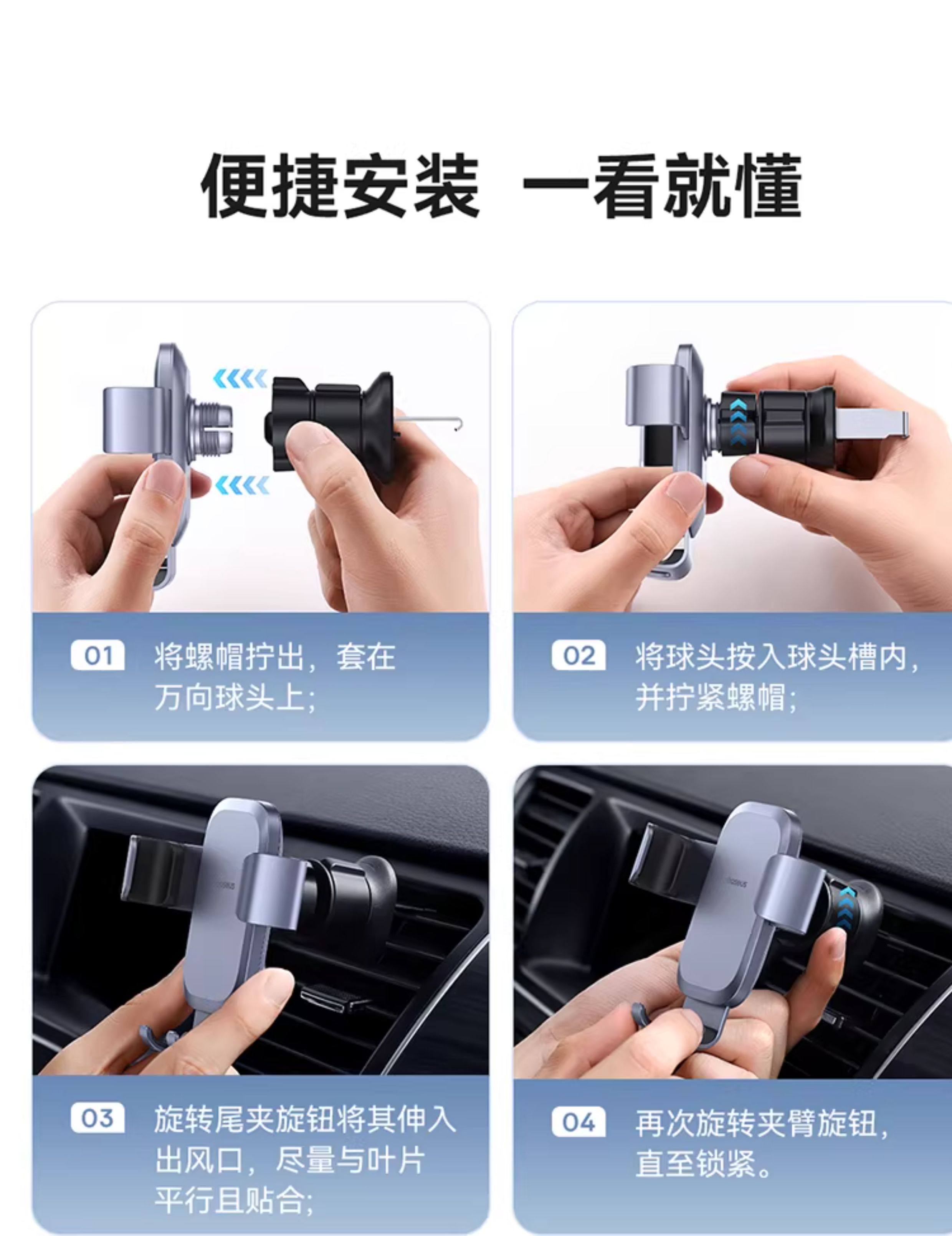 便捷安装 一看就懂

01 将螺帽拧出，套在万向球头上；

02 将球头按入球头槽内，并拧紧螺帽；

03 旋转尾夹旋钮将其伸入出风口，尽量与叶片平行且贴合；

04 再次旋转夹臂旋钮，直至锁紧。