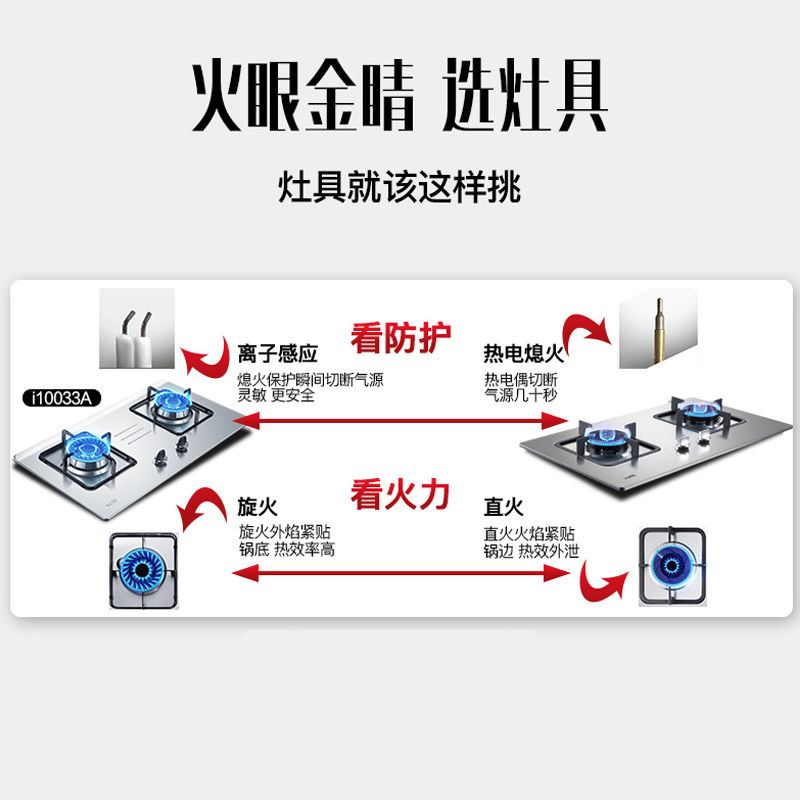 火眼金睛 选灶具

灶具就该这样挑

看防护

离子感应
熄火保护瞬间切断气源
灵敏 更安全

i10033A

热电熄火
热电偶切断
气源几十秒

看火力

旋火
旋火外焰紧贴
锅底 热效率高

直火
直火火焰紧贴
锅边 热效外泄