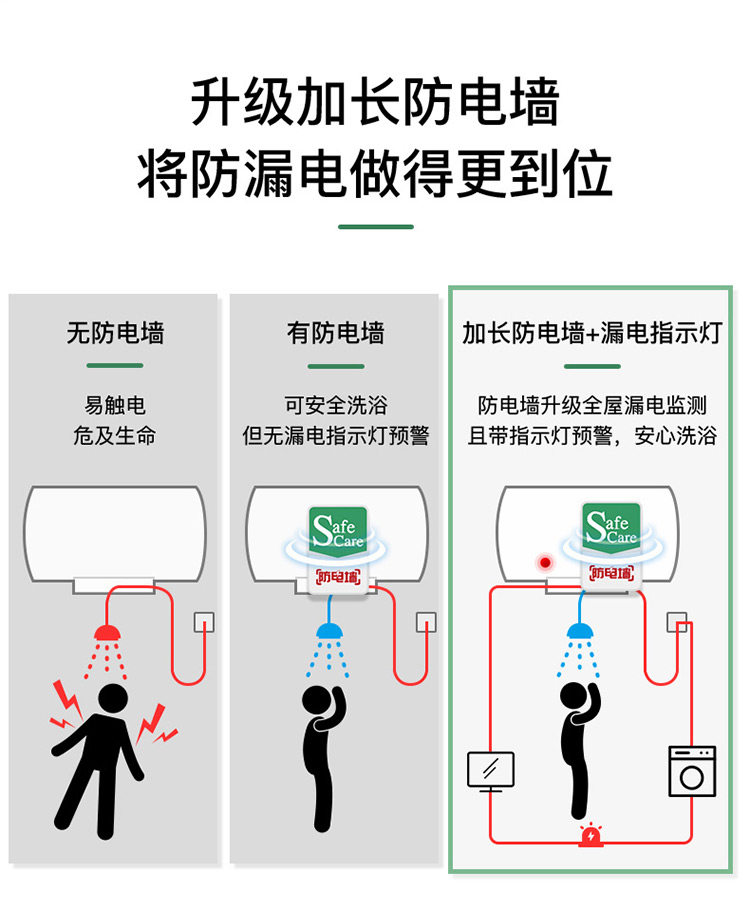 升级加长防电墙
将防漏电做得更到位

无防电墙

易触电
危及生命

有防电墙

可安全洗浴
但无漏电指示灯预警

Safe Care
防电墙

加长防电墙+漏电指示灯

防电墙升级全屋漏电监测
且带指示灯预警，安心洗浴

Safe Care
防电墙