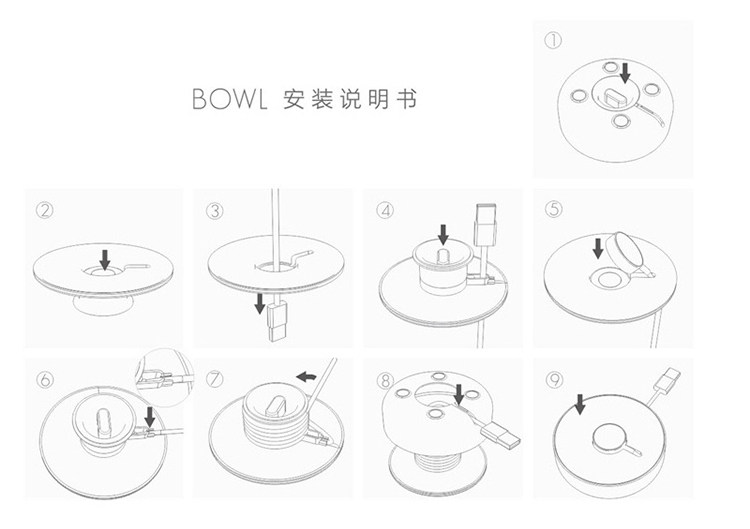 BOWL 安装说明书

①

②

③

④

⑤

⑥

⑦

⑧

⑨