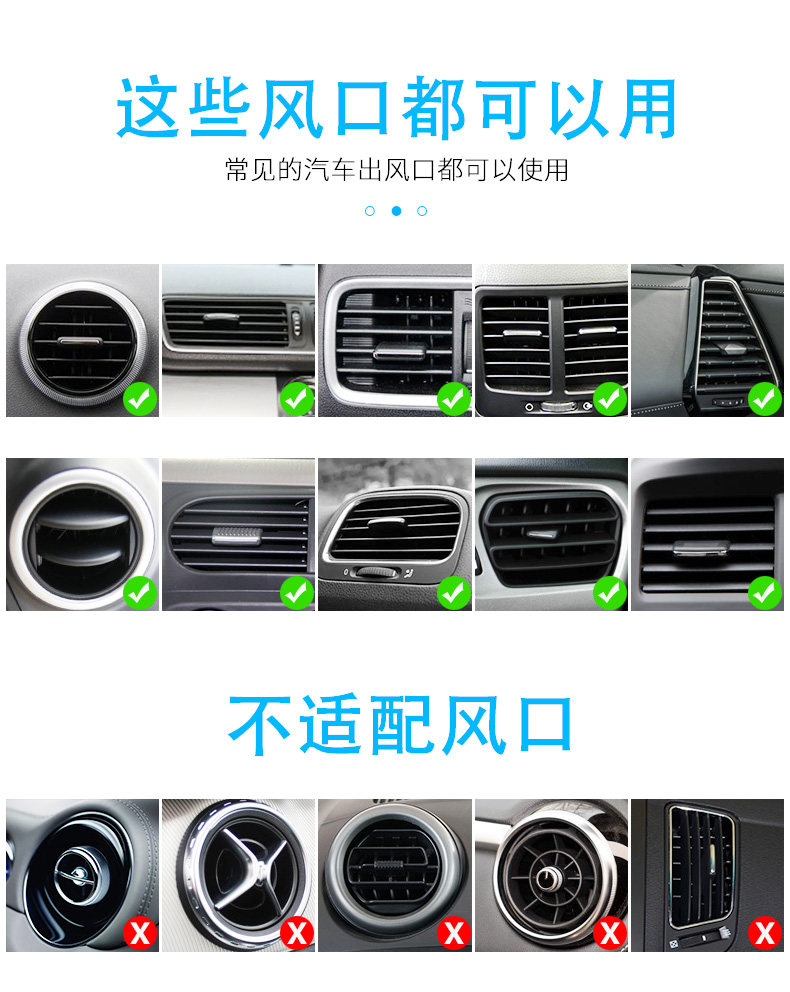 这些风口都可以用

常见的汽车出风口都可以使用

不适配风口