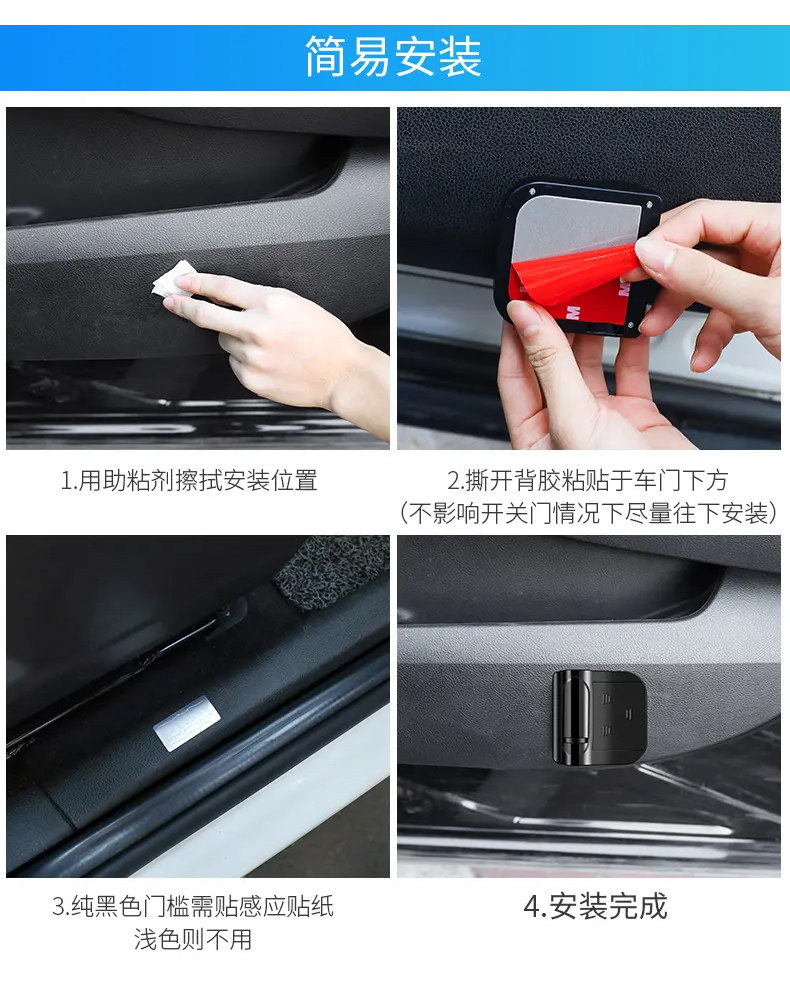 简易安装

1.用助粘剂擦拭安装位置

2.撕开背胶粘贴于车门下方
（不影响开关门情况下尽量往下安装）

3.纯黑色门槛需贴感应贴纸
浅色则不用

4.安装完成