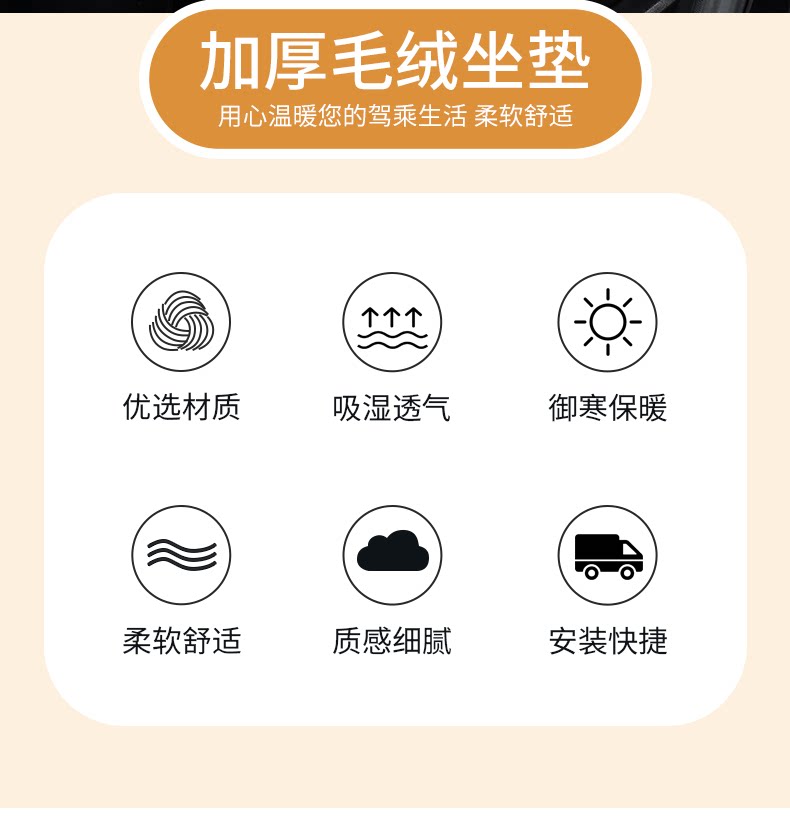 加厚毛绒坐垫
用心温暖您的驾乘生活 柔软舒适

优选材质 吸湿透气 御寒保暖

柔软舒适 质感细腻 安装快捷