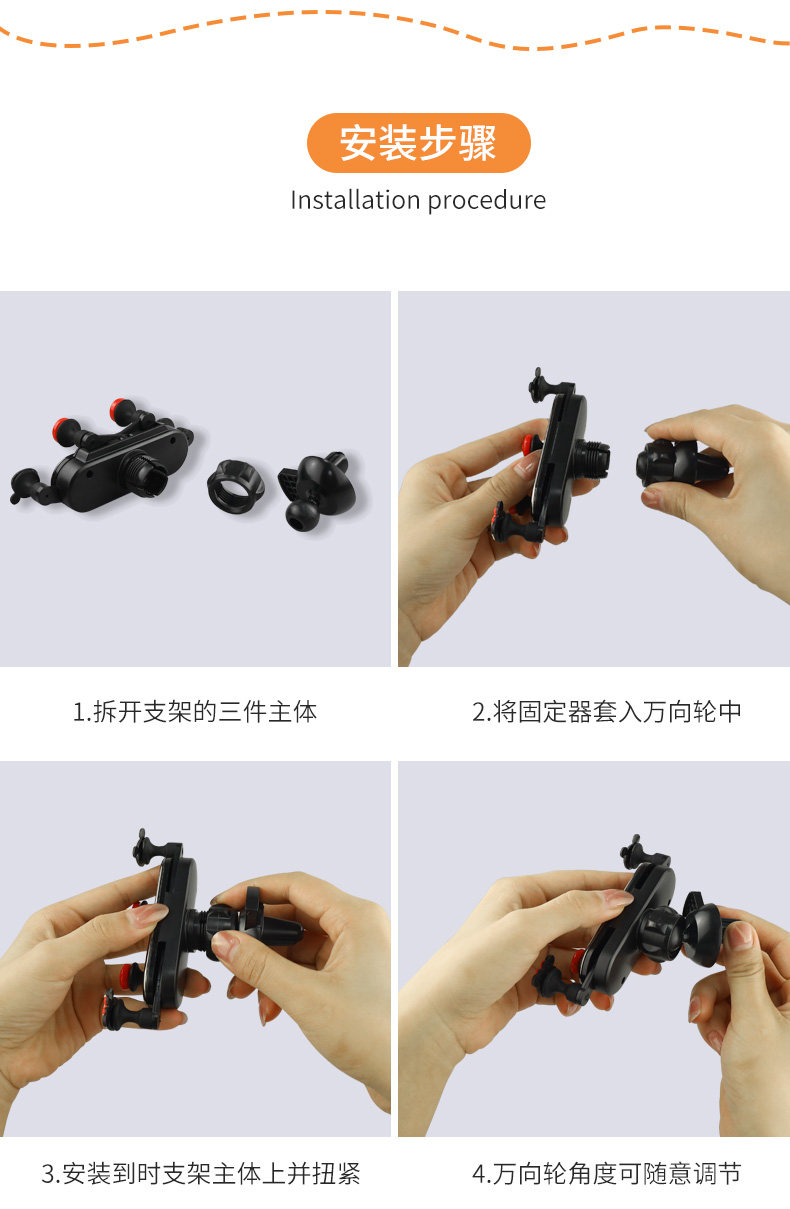 安装步骤

Installation procedure

1.拆开支架的三件主体

2.将固定器套入万向轮中

3.安装到时支架主体上并扭紧

4.万向轮角度可随意调节