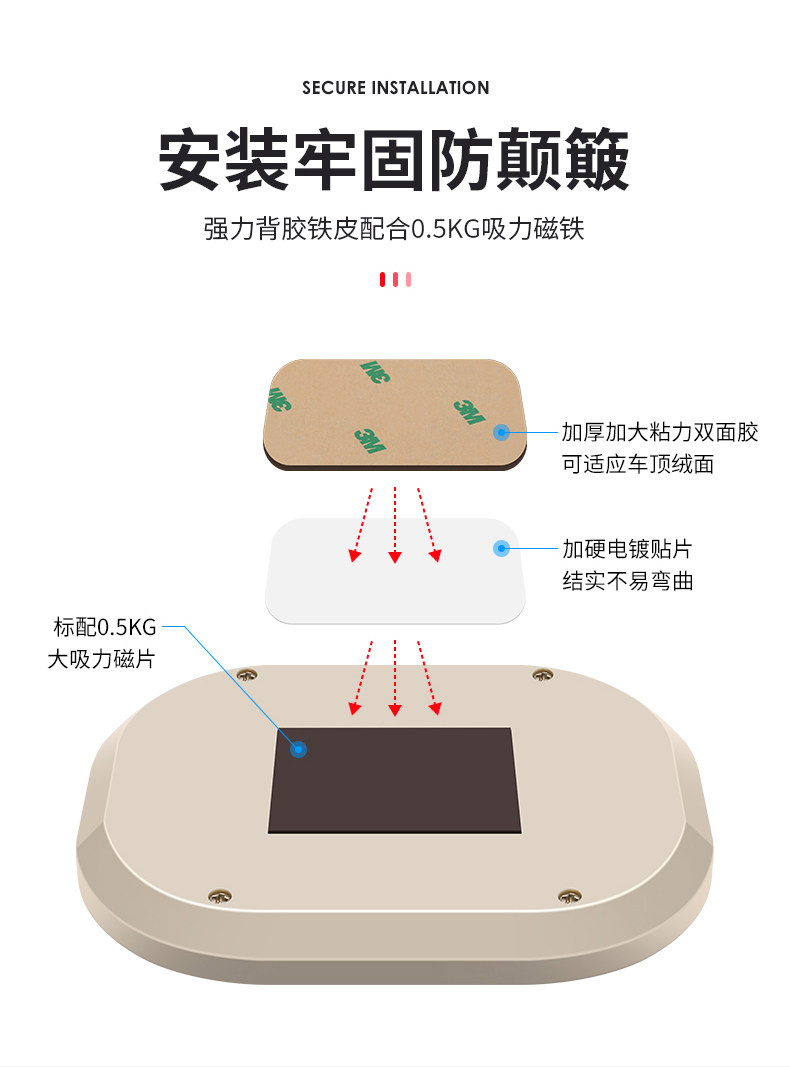 SECURE INSTALLATION

安装牢固防颠簸

强力背胶铁皮配合0.5KG吸力磁铁

3M 3M 3M 3M

加厚加大粘力双面胶
可适应车顶绒面

加硬电镀贴片
结实不易弯曲

标配0.5KG
大吸力磁片