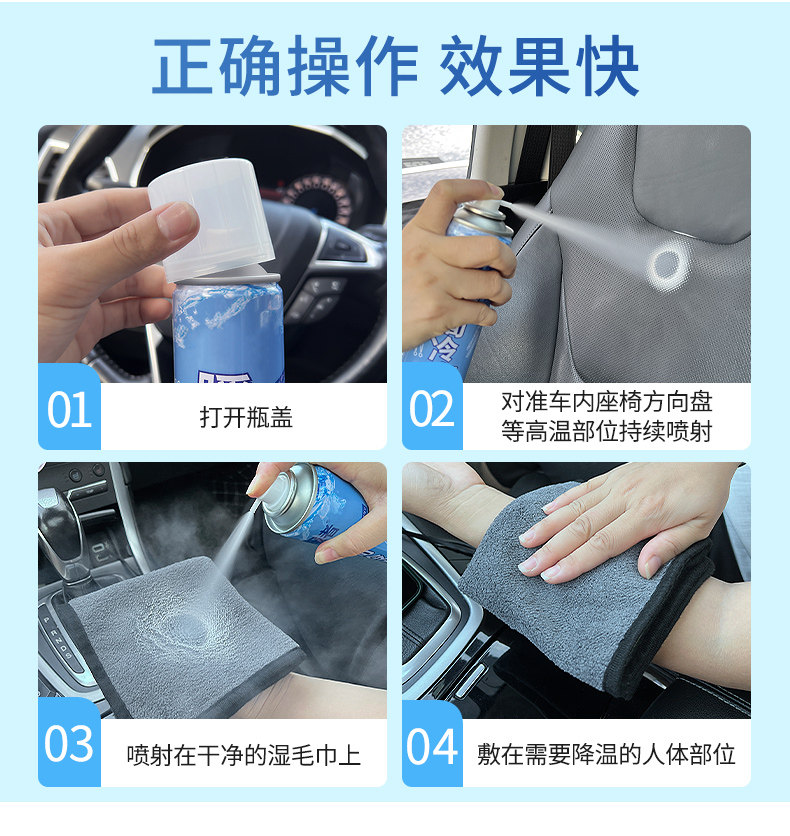 正确操作 效果快

01 打开瓶盖

02 对准车内座椅方向盘等高温部位持续喷射

03 喷射在干净的湿毛巾上

04 敷在需要降温的人体部位